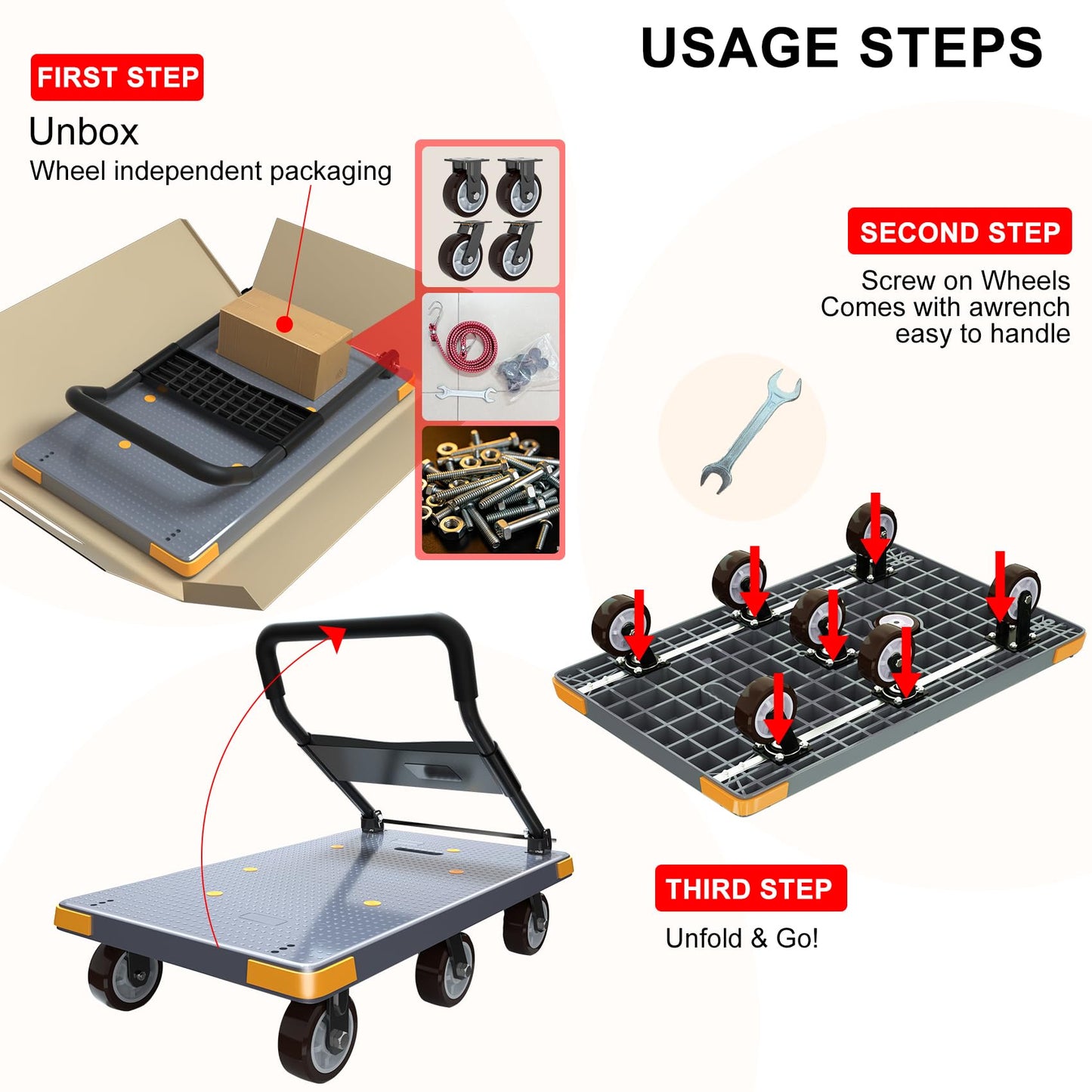 USAGE STEPS

FIRST STEP

Unbox

Wheel independent packaging

SECOND STEP

Screw on Wheels
Comes with awrench
easy to handle

THIRD STEP

Unfold & Go!