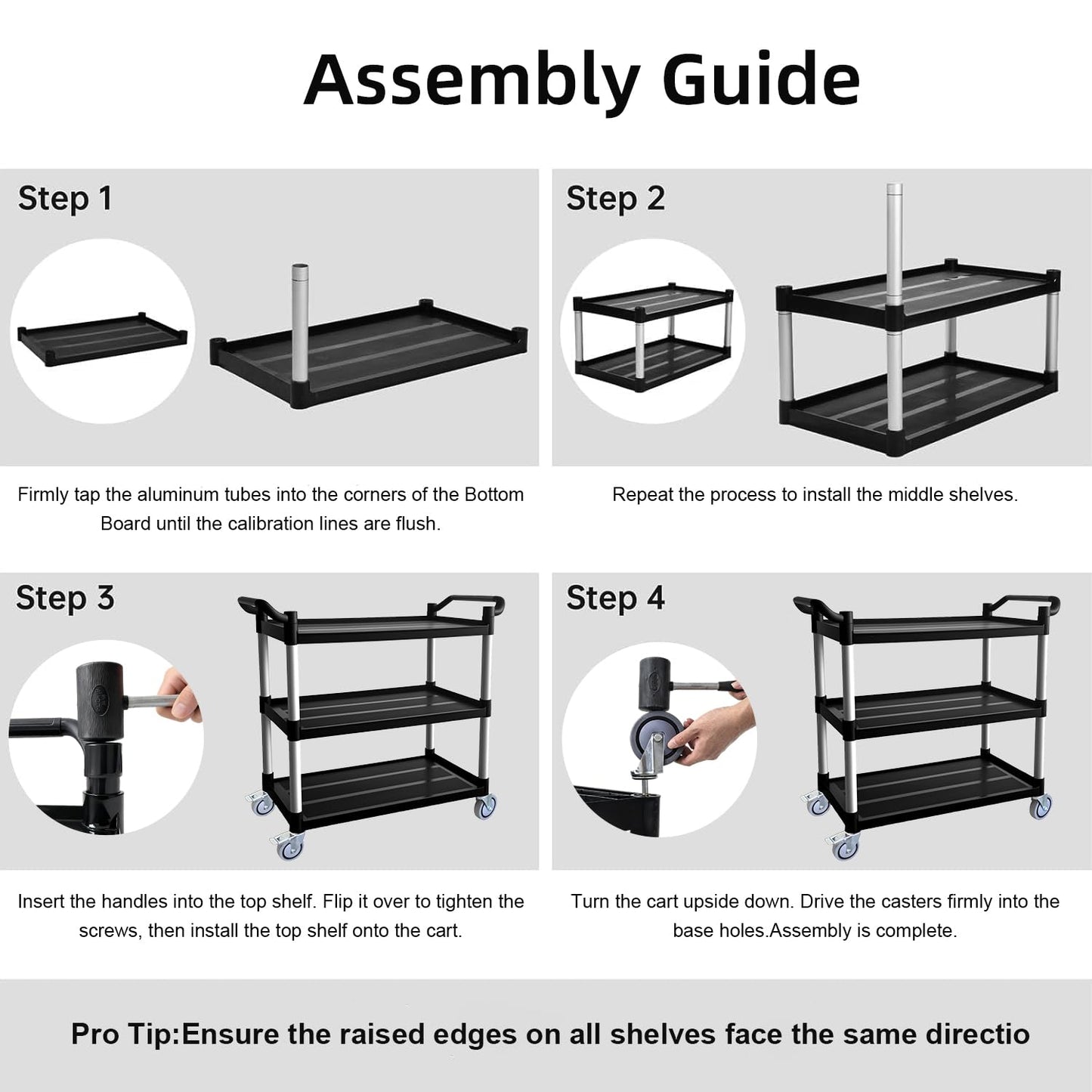 Assembly Guide

Step 1

Firmly tap the aluminum tubes into the corners of the Bottom Board until the calibration lines are flush.

Step 2

Repeat the process to install the middle shelves.

Step 3

Insert the handles into the top shelf. Flip it over to tighten the screws, then install the top shelf onto the cart.

Step 4

Turn the cart upside down. Drive the casters firmly into the base holes.Assembly is complete.

Pro Tip:Ensure the raised edges on all shelves face the same directio