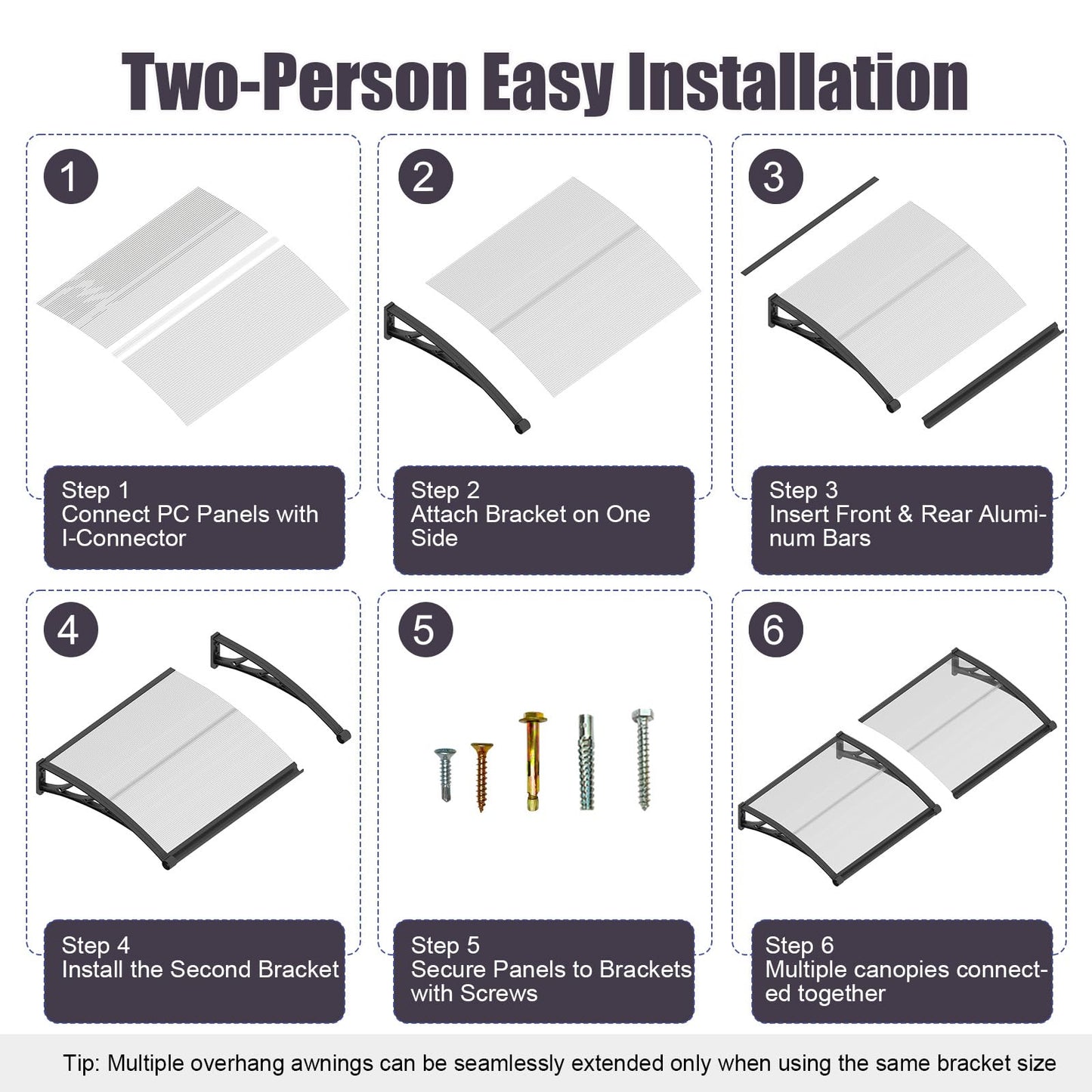 Two-Person Easy Installation

1

Step 1
Connect PC Panels with I-Connector

2

Step 2
Attach Bracket on One Side

3

Step 3
Insert Front & Rear Aluminum Bars

4

Step 4
Install the Second Bracket

5

Step 5
Secure Panels to Brackets with Screws

6

Step 6
Multiple canopies connected together

Tip: Multiple overhang awnings can be seamlessly extended only when using the same bracket size