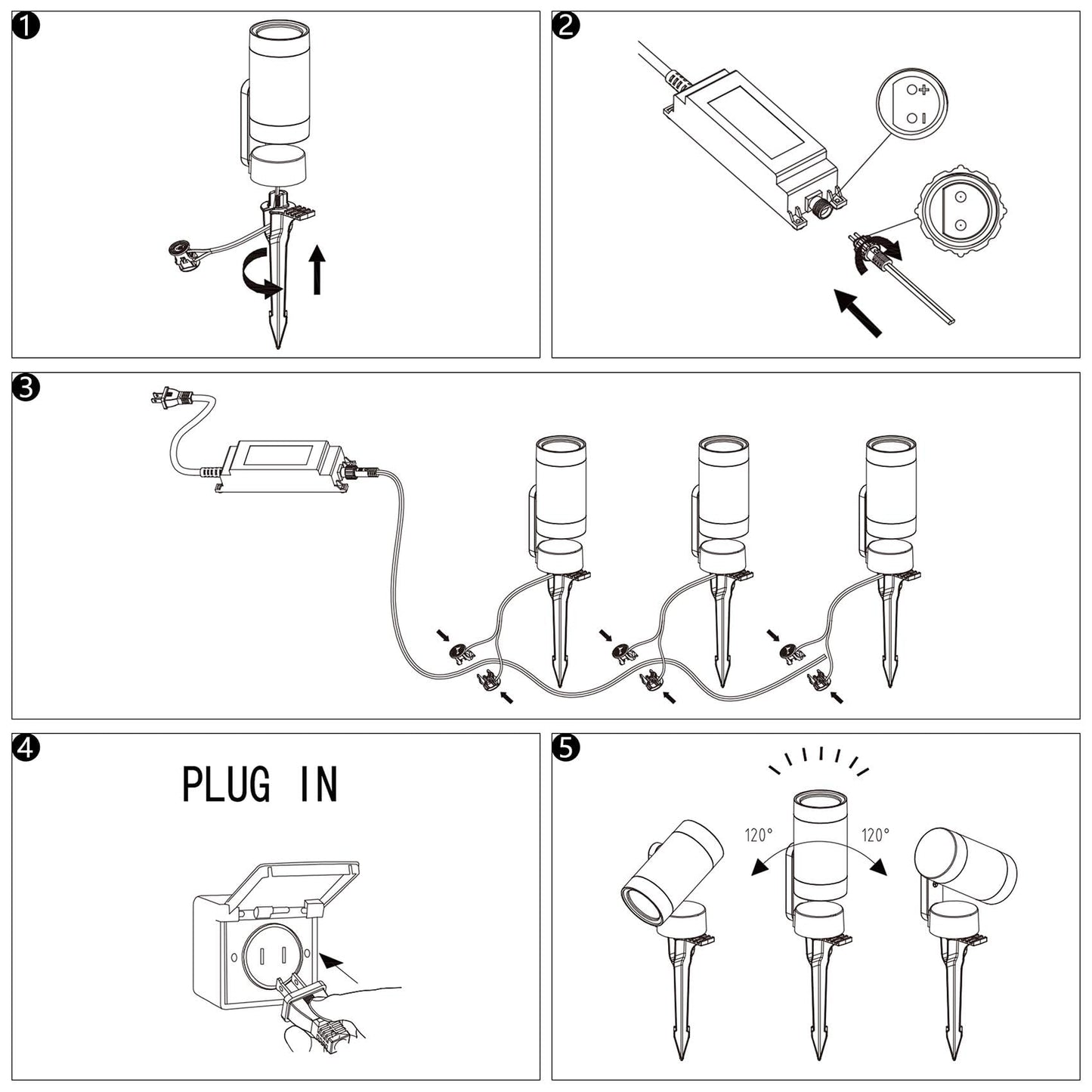 1

2

+

−

3

4

PLUG IN

5

120°

120°