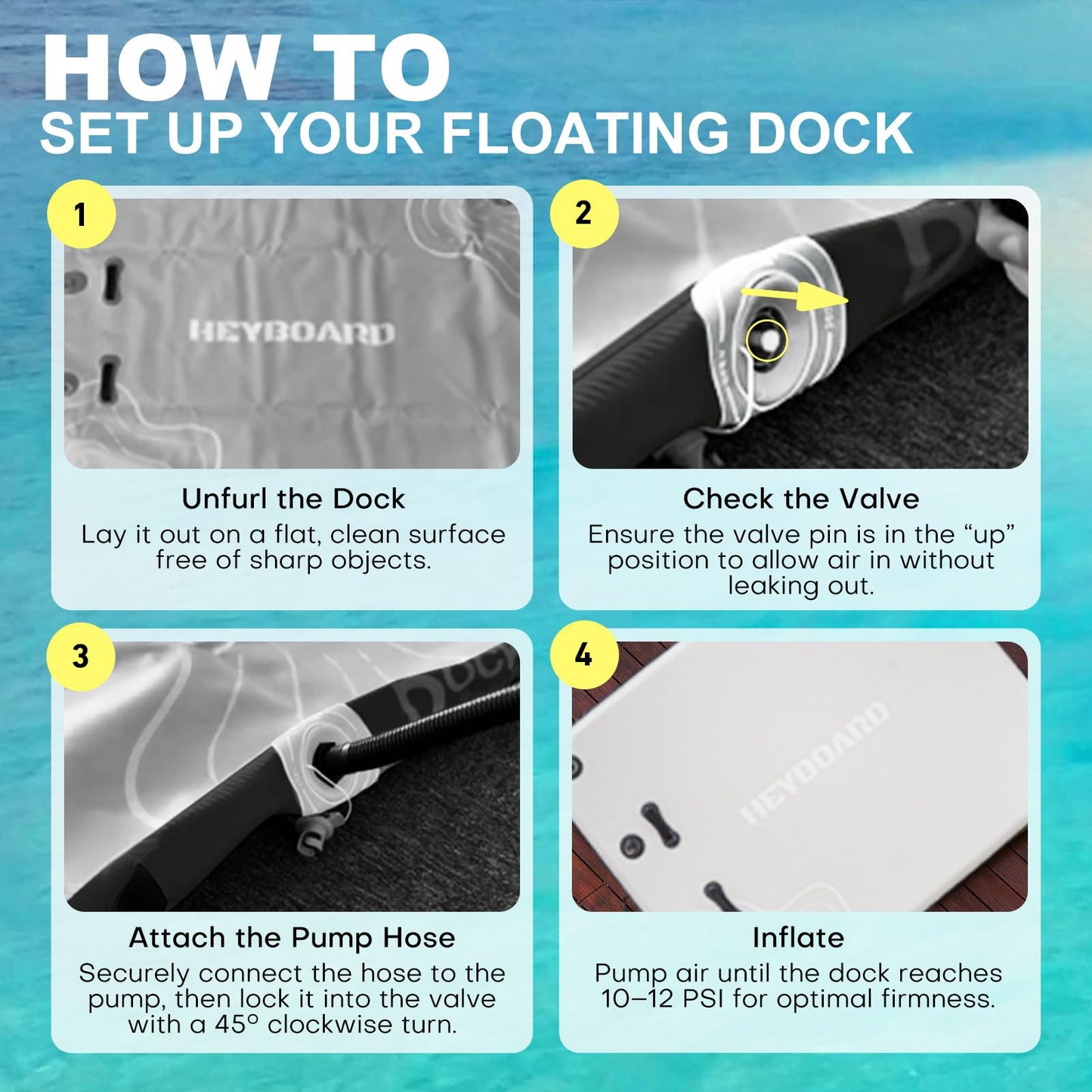 HOW TO
SET UP YOUR FLOATING DOCK

1

HEYBOARD

Unfurl the Dock
Lay it out on a flat, clean surface free of sharp objects.

2

Check the Valve
Ensure the valve pin is in the “up” position to allow air in without leaking out.

3

Attach the Pump Hose
Securely connect the hose to the pump, then lock it into the valve with a 45° clockwise turn.

4

HEYBOARD

Inflate
Pump air until the dock reaches 10–12 PSI for optimal firmness.