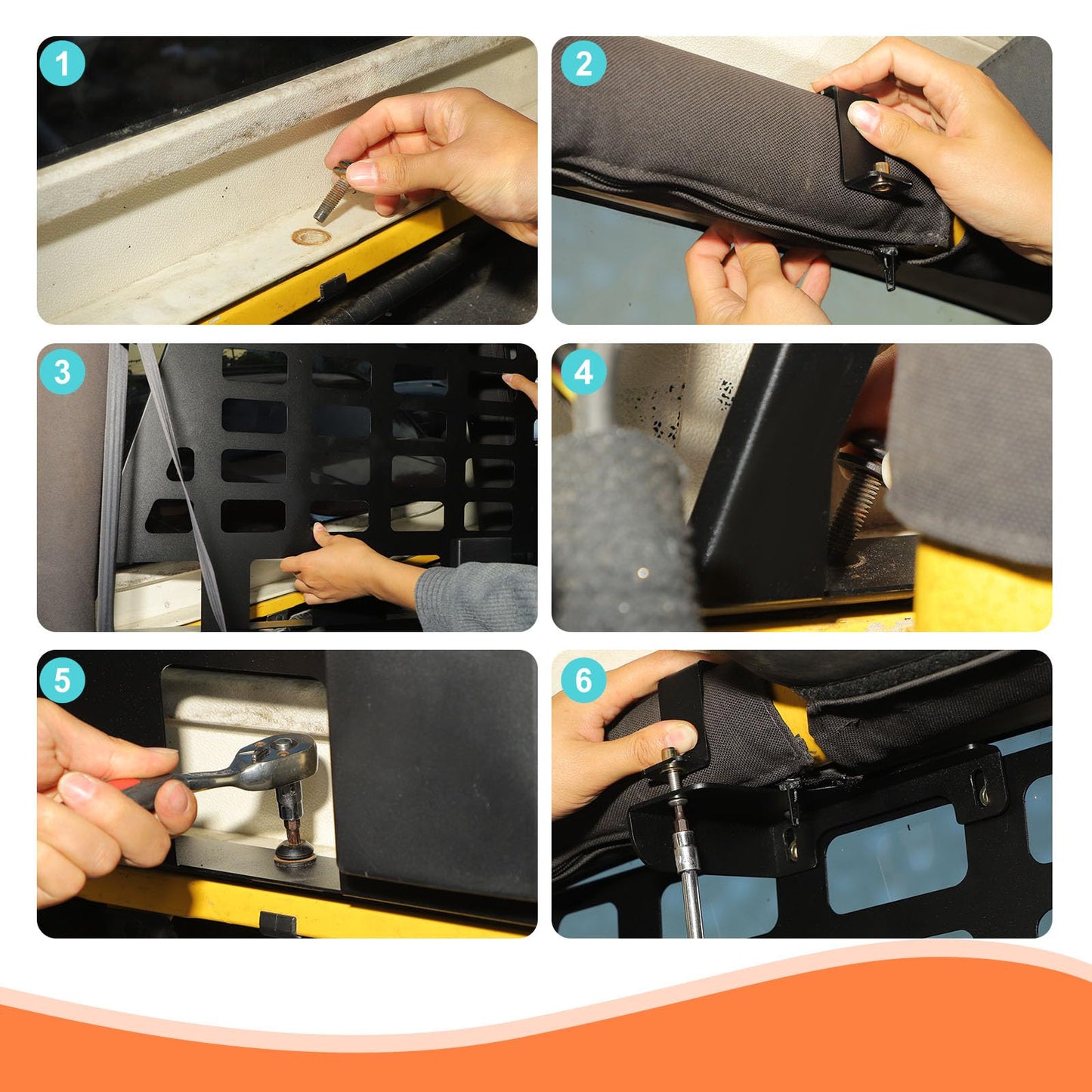 1

2

3

4

5

6