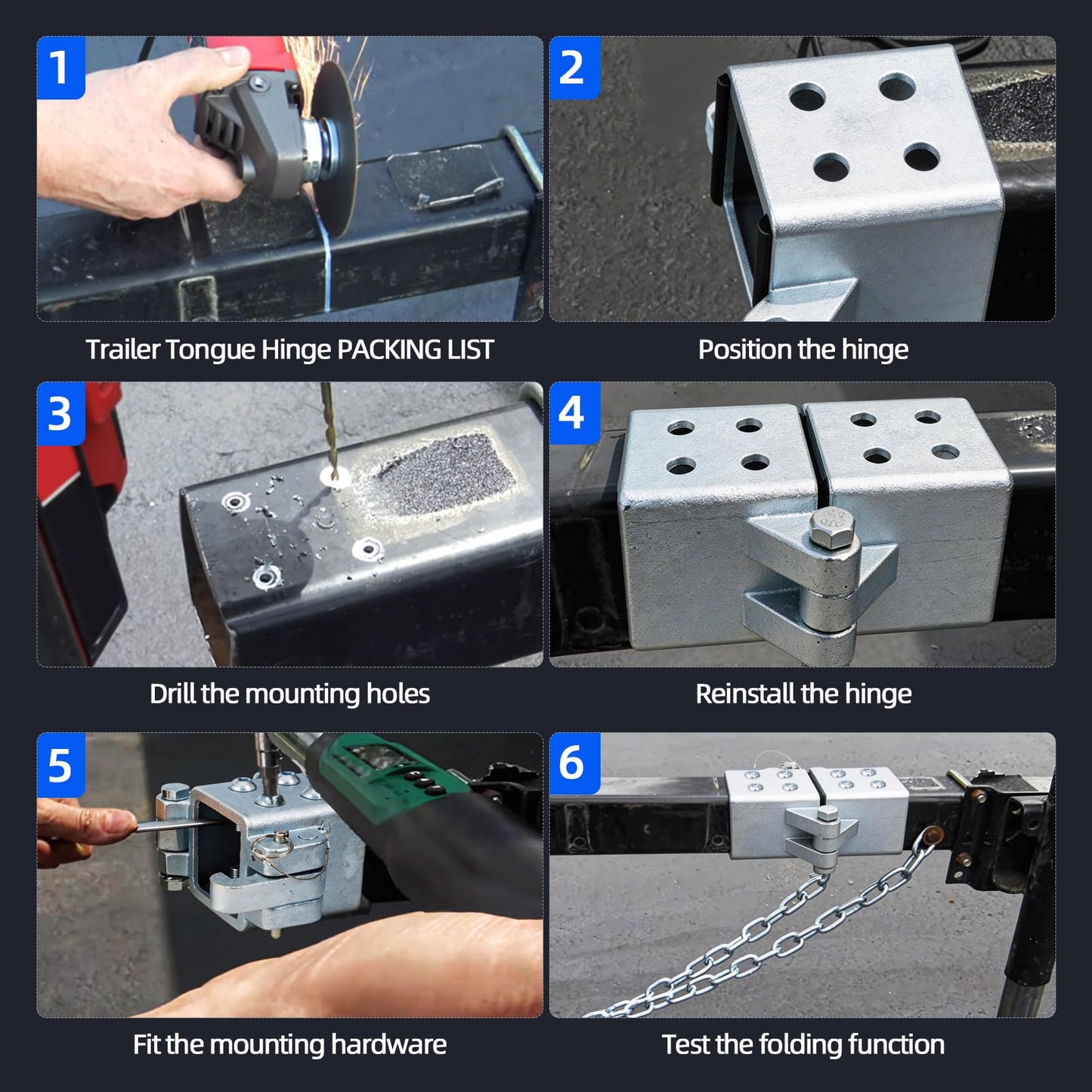 1

Trailer Tongue Hinge PACKING LIST

2

Position the hinge

3

Drill the mounting holes

4

Reinstall the hinge

5

Fit the mounting hardware

6

Test the folding function