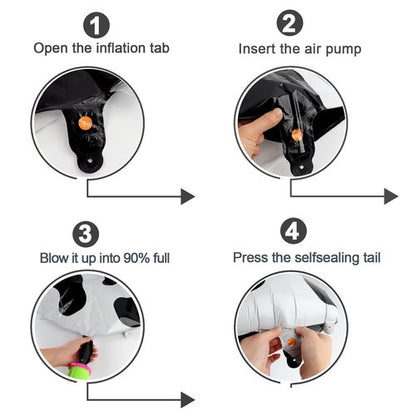 1
Open the inflation tab

2
Insert the air pump

3
Blow it up into 90% full

4
Press the selfsealing tail