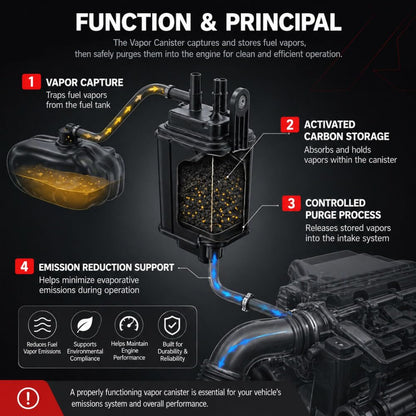 FUNCTION & PRINCIPAL

The Vapor Canister captures and stores fuel vapors, then safely purges them into the engine for clean and efficient operation.

1 VAPOR CAPTURE
Traps fuel vapors from the fuel tank

2 ACTIVATED CARBON STORAGE
Absorbs and holds vapors within the canister

3 CONTROLLED PURGE PROCESS
Releases stored vapors into the intake system

4 EMISSION REDUCTION SUPPORT
Helps minimize evaporative emissions during operation

Reduces Fuel Vapor Emissions

Supports Environmental Compliance

Helps Maintain Engine Performance

Built for Durability & Reliability

A properly functioning vapor canister is essential for your vehicle's emissions system and overall performance.