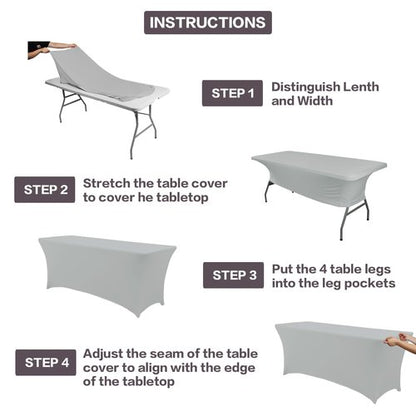 INSTRUCTIONS

STEP 1

Distinguish Lenth and Width

STEP 2

Stretch the table cover to cover he tabletop

STEP 3

Put the 4 table legs into the leg pockets

STEP 4

Adjust the seam of the table cover to align with the edge of the tabletop