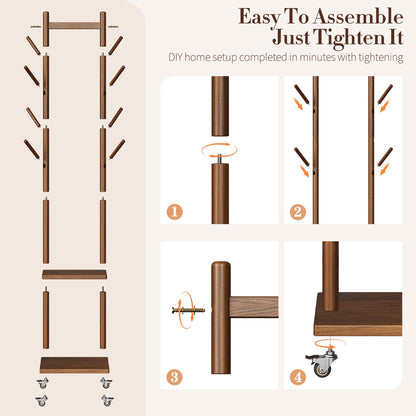 Easy To Assemble
Just Tighten It

DIY home setup completed in minutes with tightening

1

2

3

4