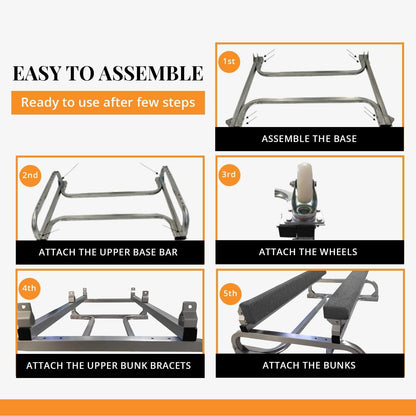 EASY TO ASSEMBLE

Ready to use after few steps

1st

ASSEMBLE THE BASE

2nd

ATTACH THE UPPER BASE BAR

3rd

ATTACH THE WHEELS

4th

ATTACH THE UPPER BUNK BRACETS

5th

ATTACH THE BUNKS