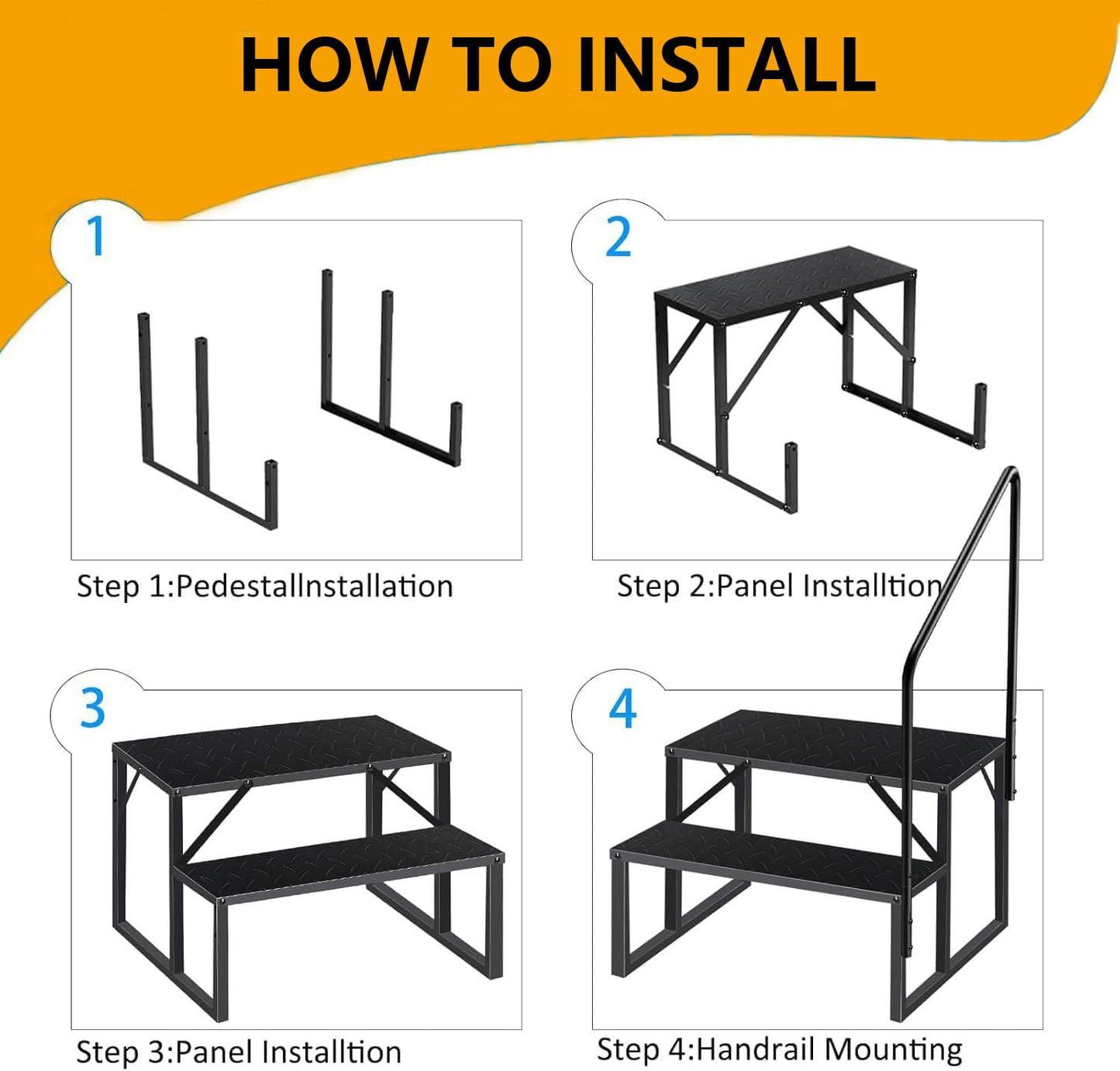 HOW TO INSTALL

1

Step 1:PedestalInstallation

2

Step 2:Panel Installtion

3

Step 3:Panel Installtion

4

Step 4:Handrail Mounting