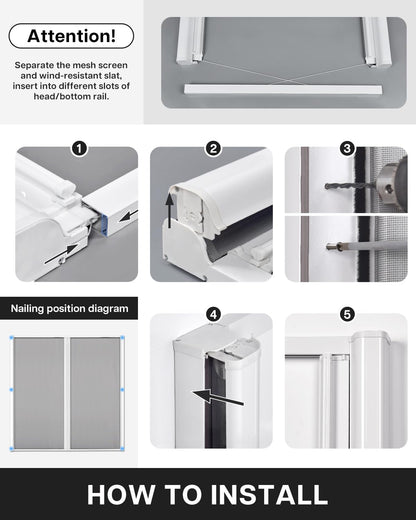 Attention!

Separate the mesh screen and wind-resistant slat, insert into different slots of head/bottom rail.

1

2

3

Nailing position diagram

4

5

HOW TO INSTALL