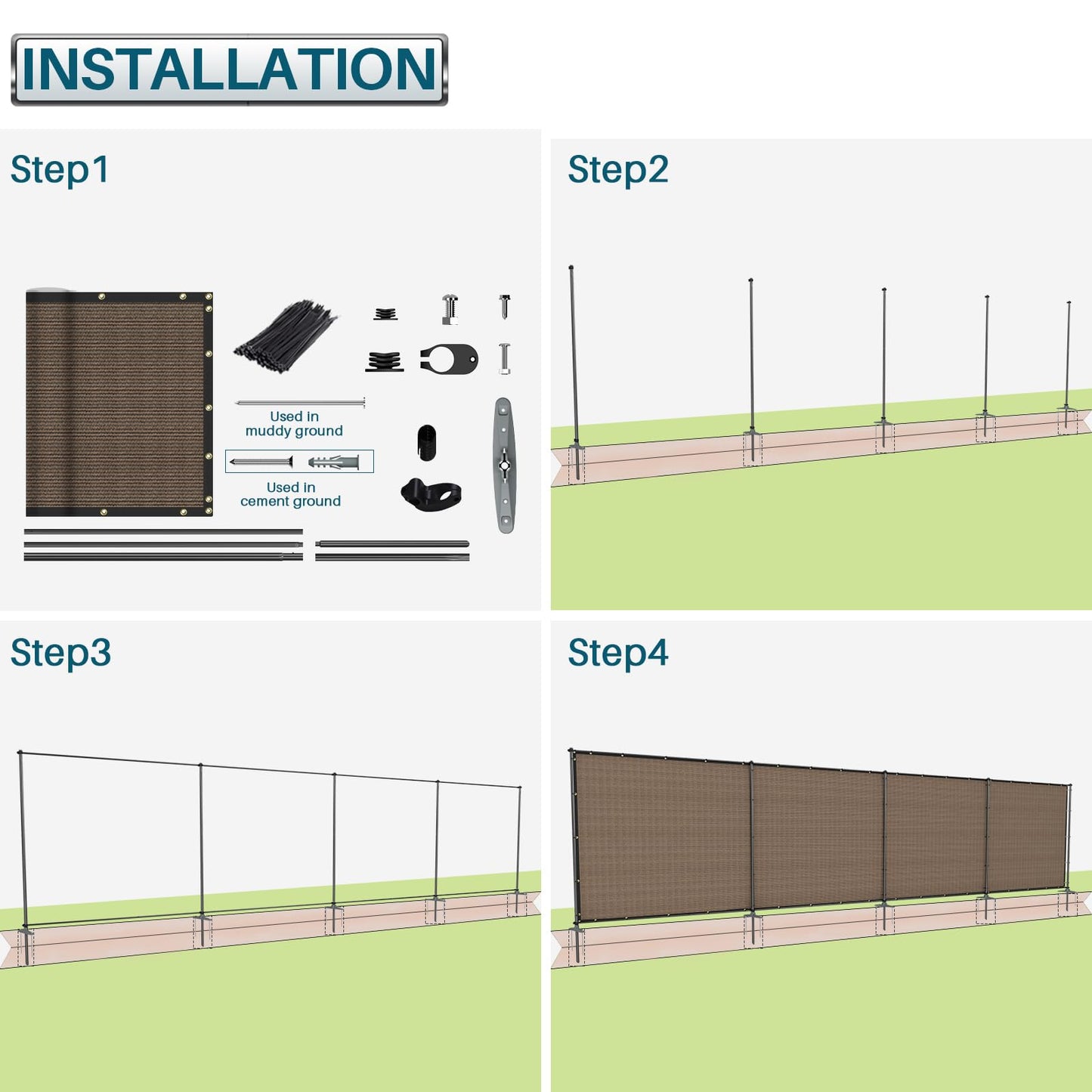 INSTALLATION

Step1

Used in muddy ground

Used in cement ground

Step2

Step3

Step4