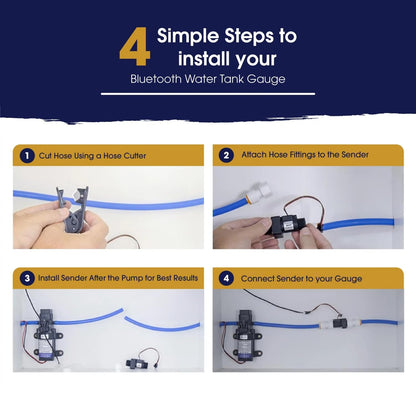 4 Simple Steps to install your

Bluetooth Water Tank Gauge

1 Cut Hose Using a Hose Cutter

2 Attach Hose Fittings to the Sender

3 Install Sender After the Pump for Best Results

4 Connect Sender to your Gauge