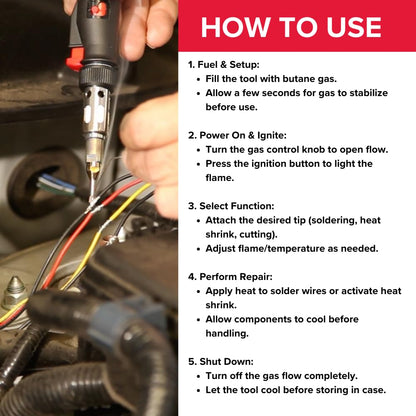 HOW TO USE

1. Fuel & Setup:
• Fill the tool with butane gas.
• Allow a few seconds for gas to stabilize before use.

2. Power On & Ignite:
• Turn the gas control knob to open flow.
• Press the ignition button to light the flame.

3. Select Function:
• Attach the desired tip (soldering, heat shrink, cutting).
• Adjust flame/temperature as needed.

4. Perform Repair:
• Apply heat to solder wires or activate heat shrink.
• Allow components to cool before handling.

5. Shut Down:
• Turn off the gas flow completely.
• Let the tool cool before storing in case.