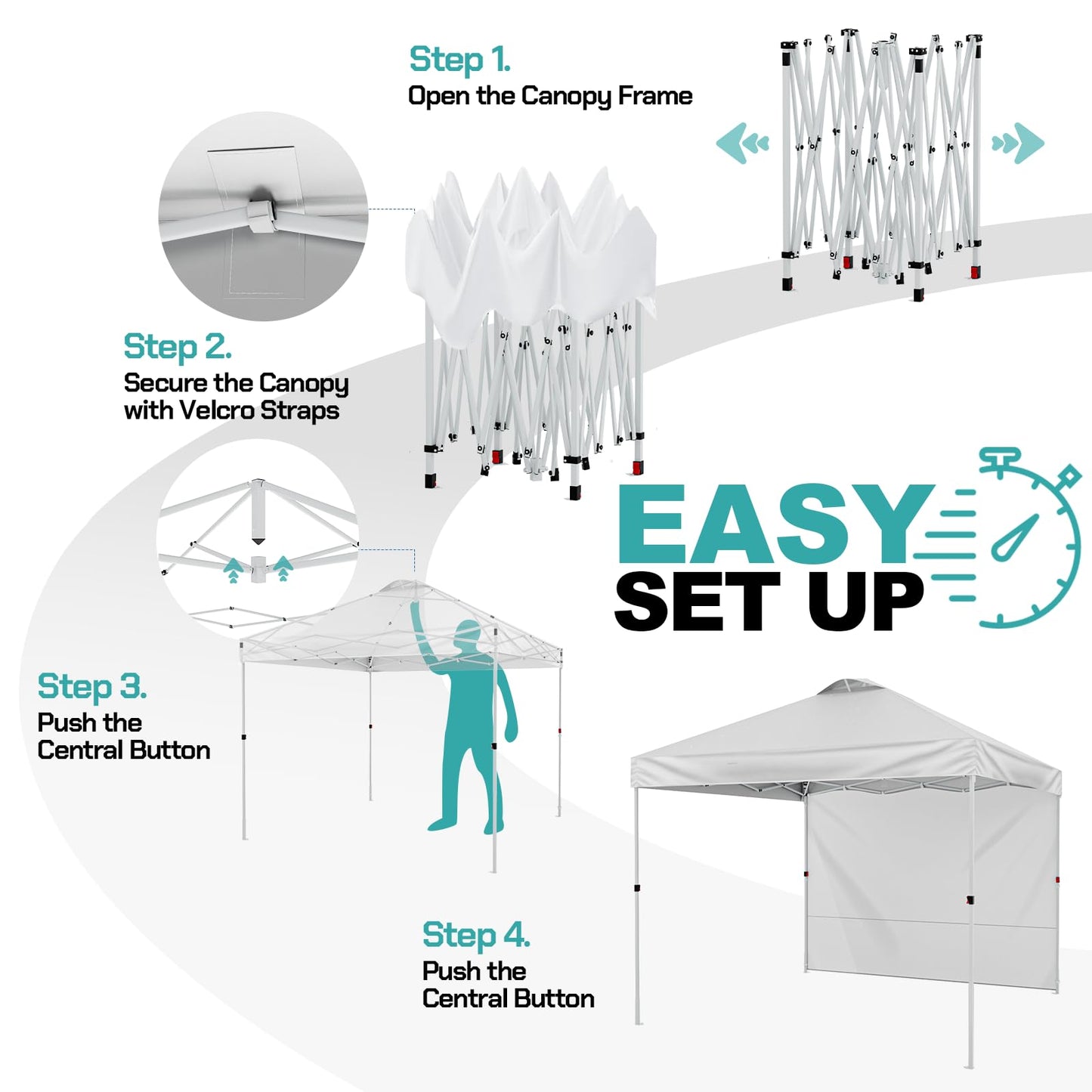 Step 1.
Open the Canopy Frame

Step 2.
Secure the Canopy with Velcro Straps

EASY
SET UP

Step 3.
Push the Central Button

Step 4.
Push the Central Button