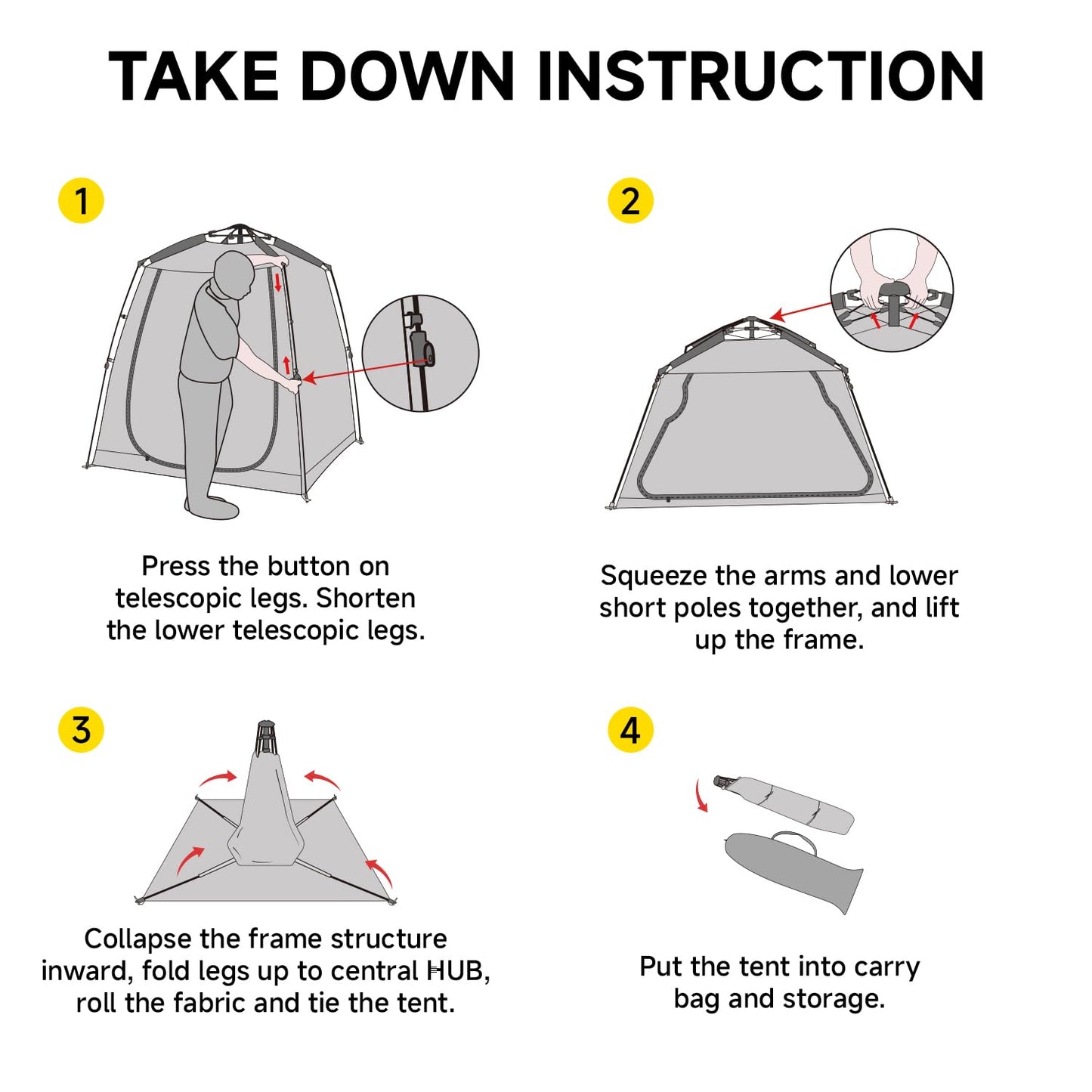 TAKE DOWN INSTRUCTION

1

Press the button on telescopic legs. Shorten the lower telescopic legs.

2

Squeeze the arms and lower short poles together, and lift up the frame.

3

Collapse the frame structure inward, fold legs up to central HUB, roll the fabric and tie the tent.

4

Put the tent into carry bag and storage.