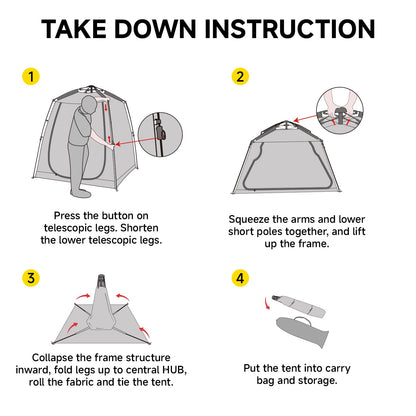 TAKE DOWN INSTRUCTION

1

Press the button on telescopic legs. Shorten the lower telescopic legs.

2

Squeeze the arms and lower short poles together, and lift up the frame.

3

Collapse the frame structure inward, fold legs up to central HUB, roll the fabric and tie the tent.

4

Put the tent into carry bag and storage.