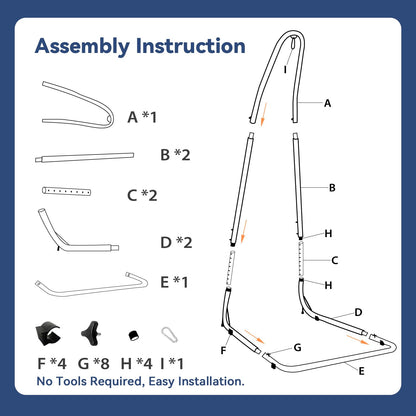 Assembly Instruction

A *1

B *2

C *2

D *2

E *1

F *4 G *8 H *4 I *1

No Tools Required, Easy Installation.

I

A

B

H

C

H

D

F

G

E