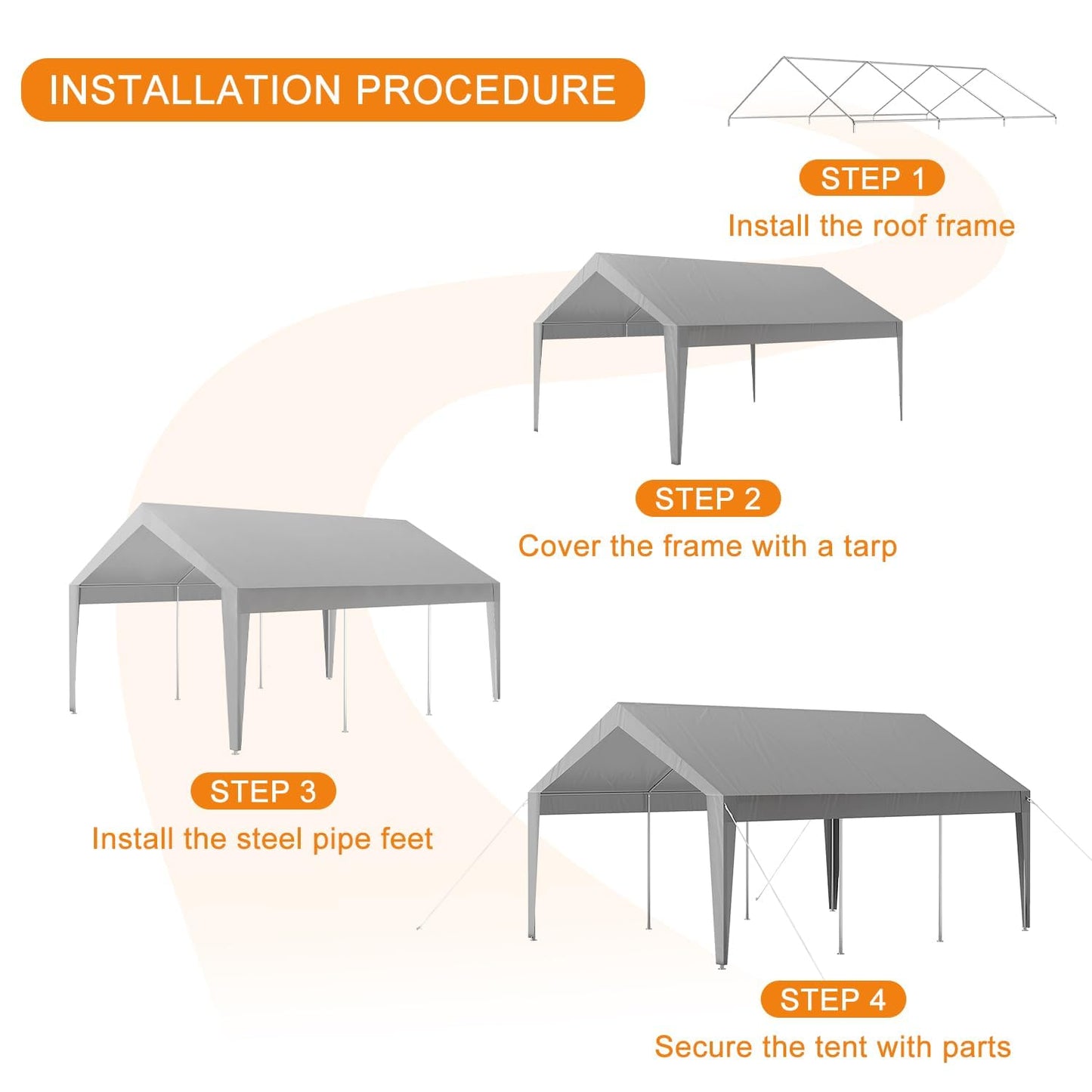 INSTALLATION PROCEDURE

STEP 1
Install the roof frame

STEP 2
Cover the frame with a tarp

STEP 3
Install the steel pipe feet

STEP 4
Secure the tent with parts