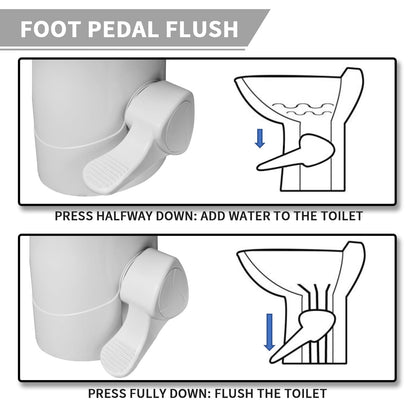 FOOT PEDAL FLUSH

PRESS HALFWAY DOWN: ADD WATER TO THE TOILET

PRESS FULLY DOWN: FLUSH THE TOILET