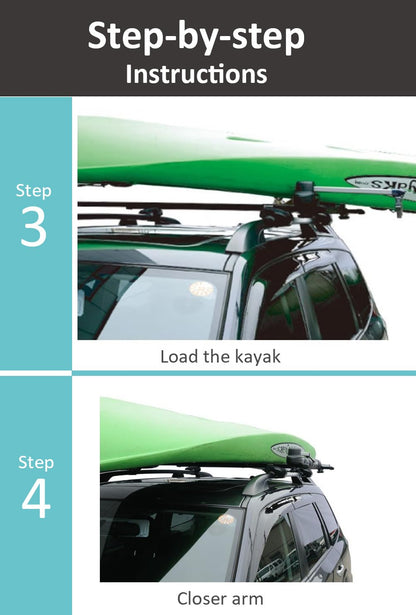 Step-by-step
Instructions

Step
3

Load the kayak

Step
4

Closer arm