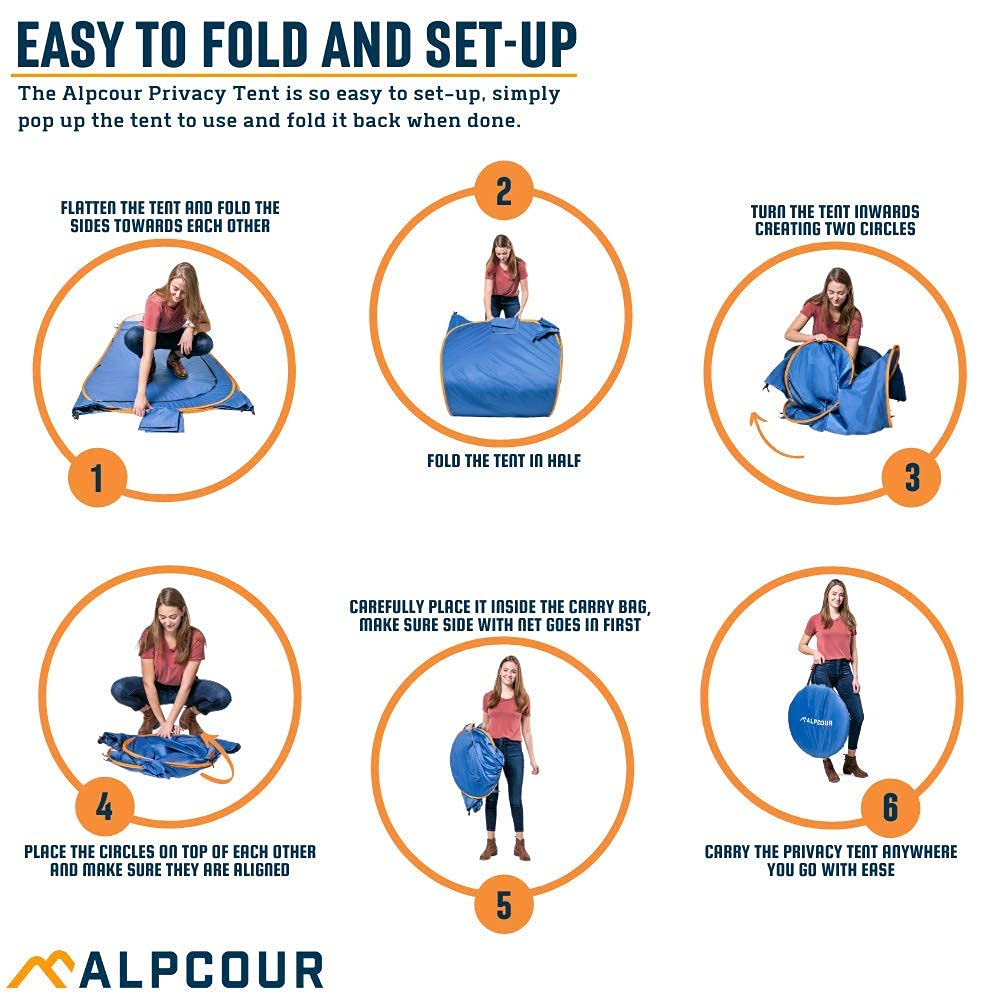 EASY TO FOLD AND SET-UP

The Alpcour Privacy Tent is so easy to set-up, simply pop up the tent to use and fold it back when done.

FLATTEN THE TENT AND FOLD THE SIDES TOWARDS EACH OTHER

1

2

FOLD THE TENT IN HALF

TURN THE TENT INWARDS CREATING TWO CIRCLES

3

4

PLACE THE CIRCLES ON TOP OF EACH OTHER AND MAKE SURE THEY ARE ALIGNED

CAREFULLY PLACE IT INSIDE THE CARRY BAG, MAKE SURE SIDE WITH NET GOES IN FIRST

5

ALPCOUR

6

CARRY THE PRIVACY TENT ANYWHERE YOU GO WITH EASE

ALPCOUR