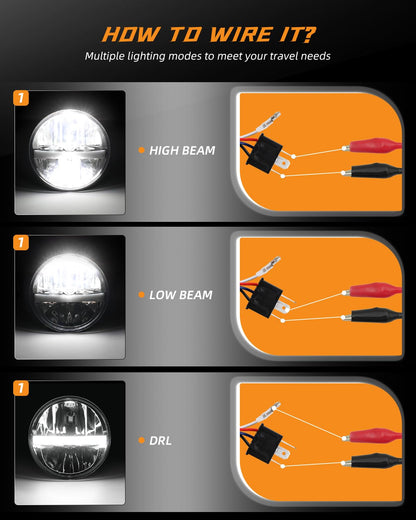 HOW TO WIRE IT?

Multiple lighting modes to meet your travel needs

1

HIGH BEAM

1

LOW BEAM

1

DRL