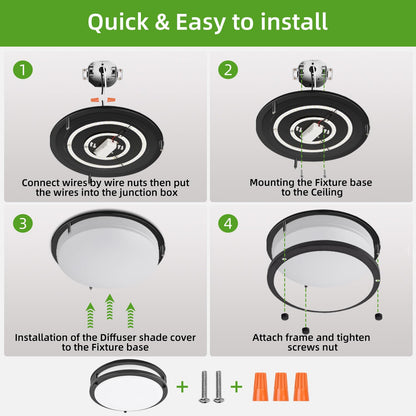 Quick & Easy to install

1

Connect wires by wire nuts then put the wires into the junction box

2

Mounting the Fixture base to the Ceiling

3

Installation of the Diffuser shade cover to the Fixture base

4

Attach frame and tighten screws nut

+ +