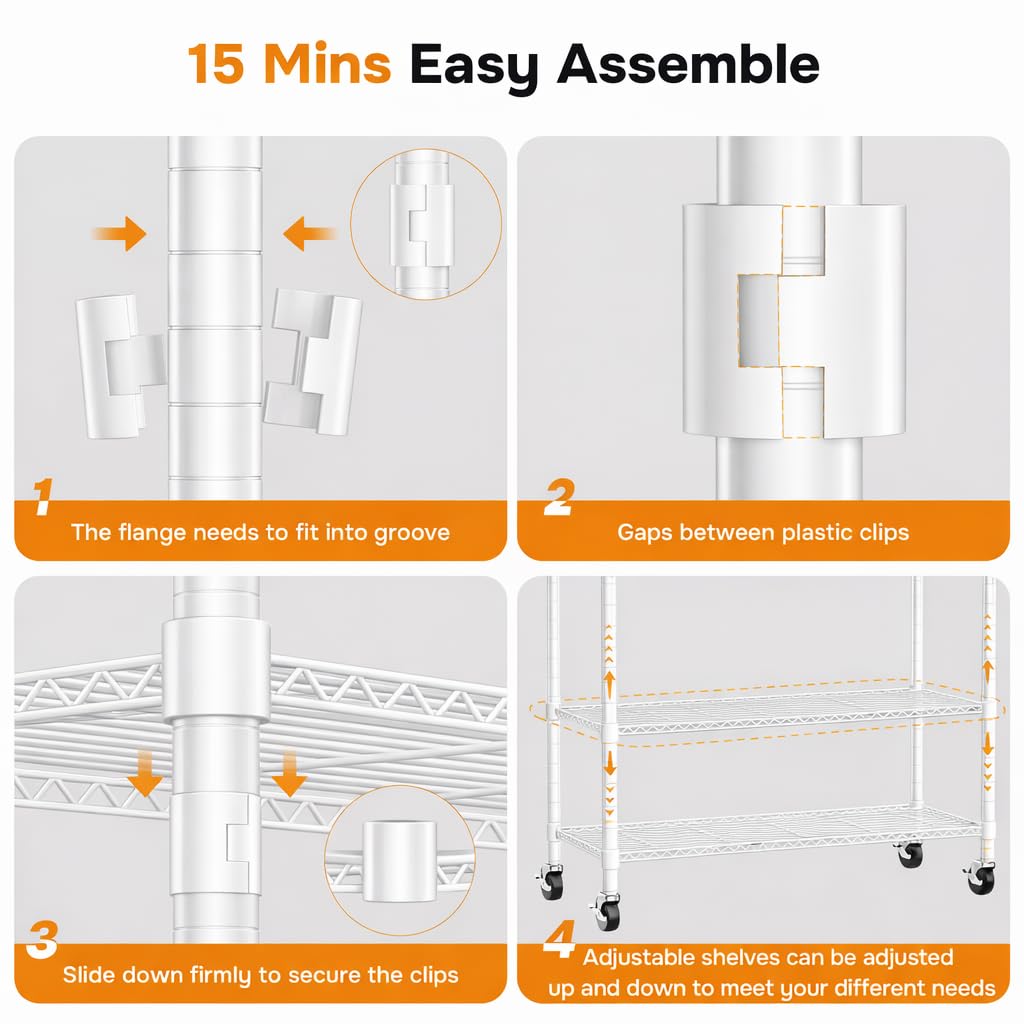 15 Mins Easy Assemble

1
The flange needs to fit into groove

2
Gaps between plastic clips

3
Slide down firmly to secure the clips

4
Adjustable shelves can be adjusted up and down to meet your different needs