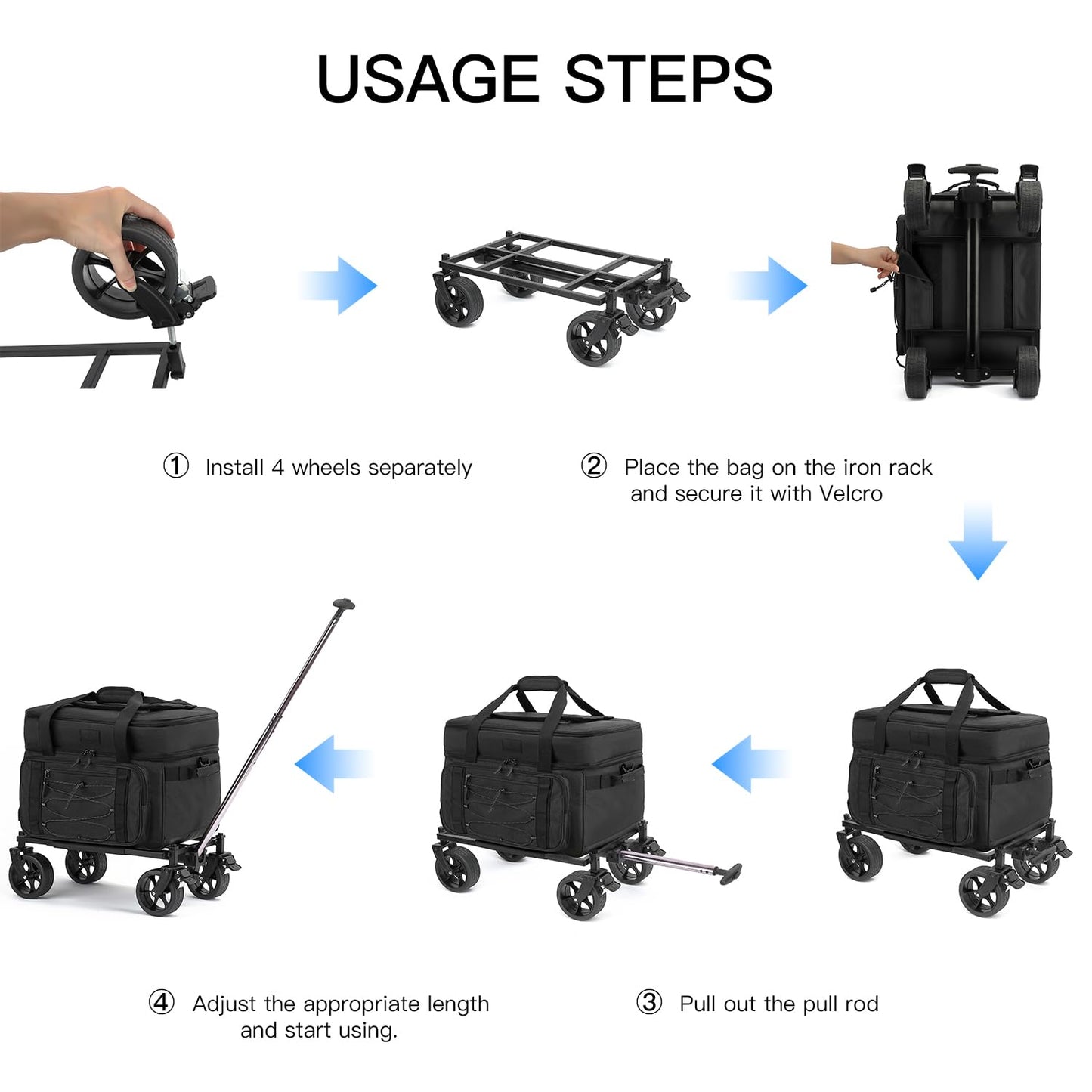 USAGE STEPS

① Install 4 wheels separately

② Place the bag on the iron rack and secure it with Velcro

④ Adjust the appropriate length and start using.

③ Pull out the pull rod