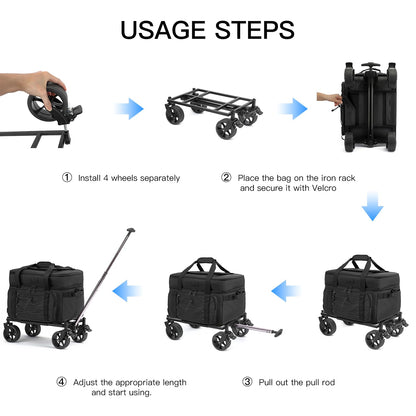 USAGE STEPS

① Install 4 wheels separately

② Place the bag on the iron rack and secure it with Velcro

④ Adjust the appropriate length and start using.

③ Pull out the pull rod