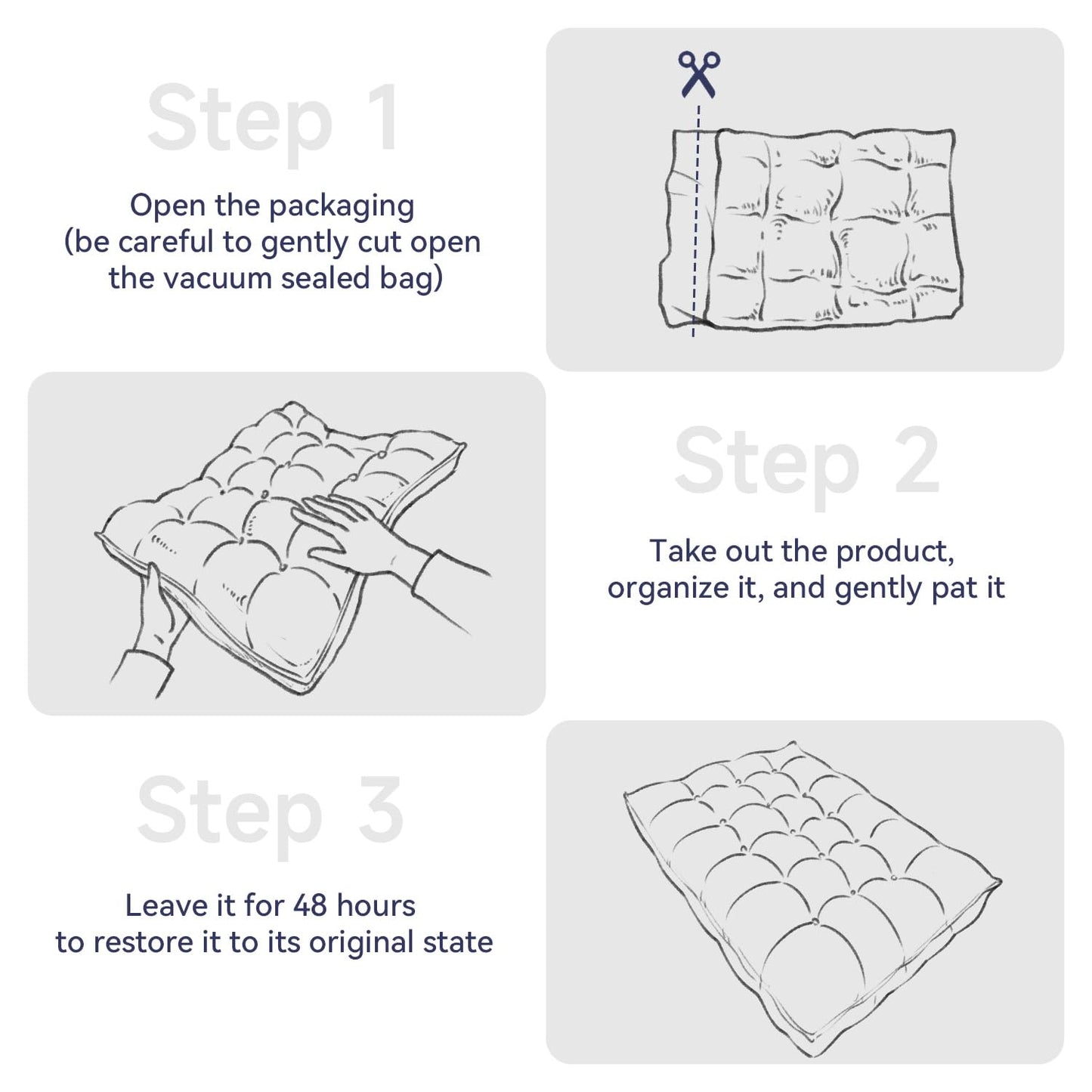 Step 1

Open the packaging
(be careful to gently cut open
the vacuum sealed bag)

Step 2

Take out the product,
organize it, and gently pat it

Step 3

Leave it for 48 hours
to restore it to its original state