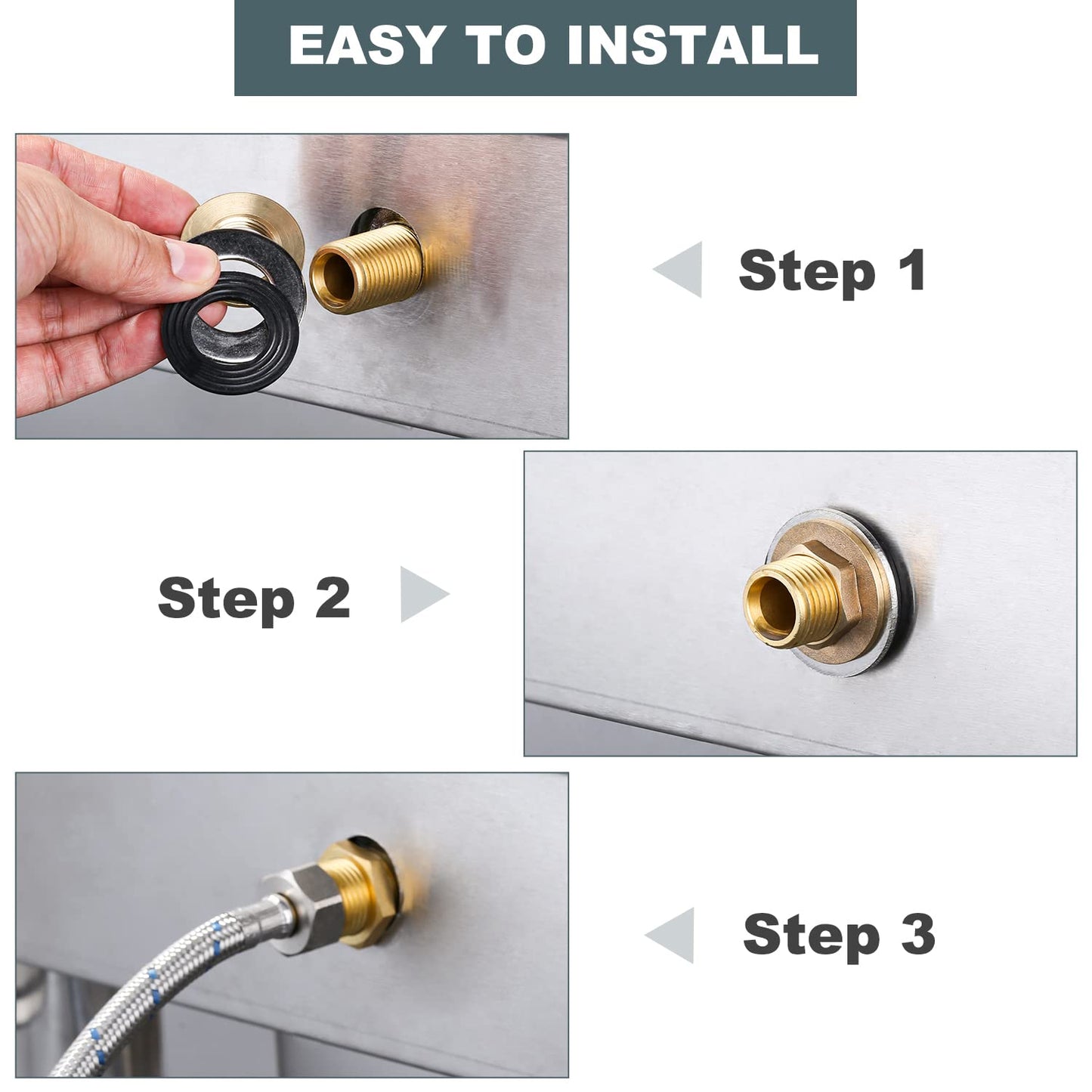 EASY TO INSTALL

Step 1

Step 2

Step 3