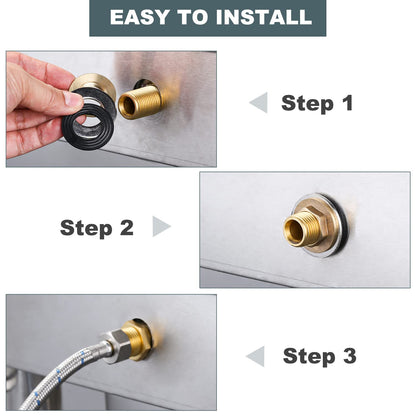 EASY TO INSTALL

Step 1

Step 2

Step 3