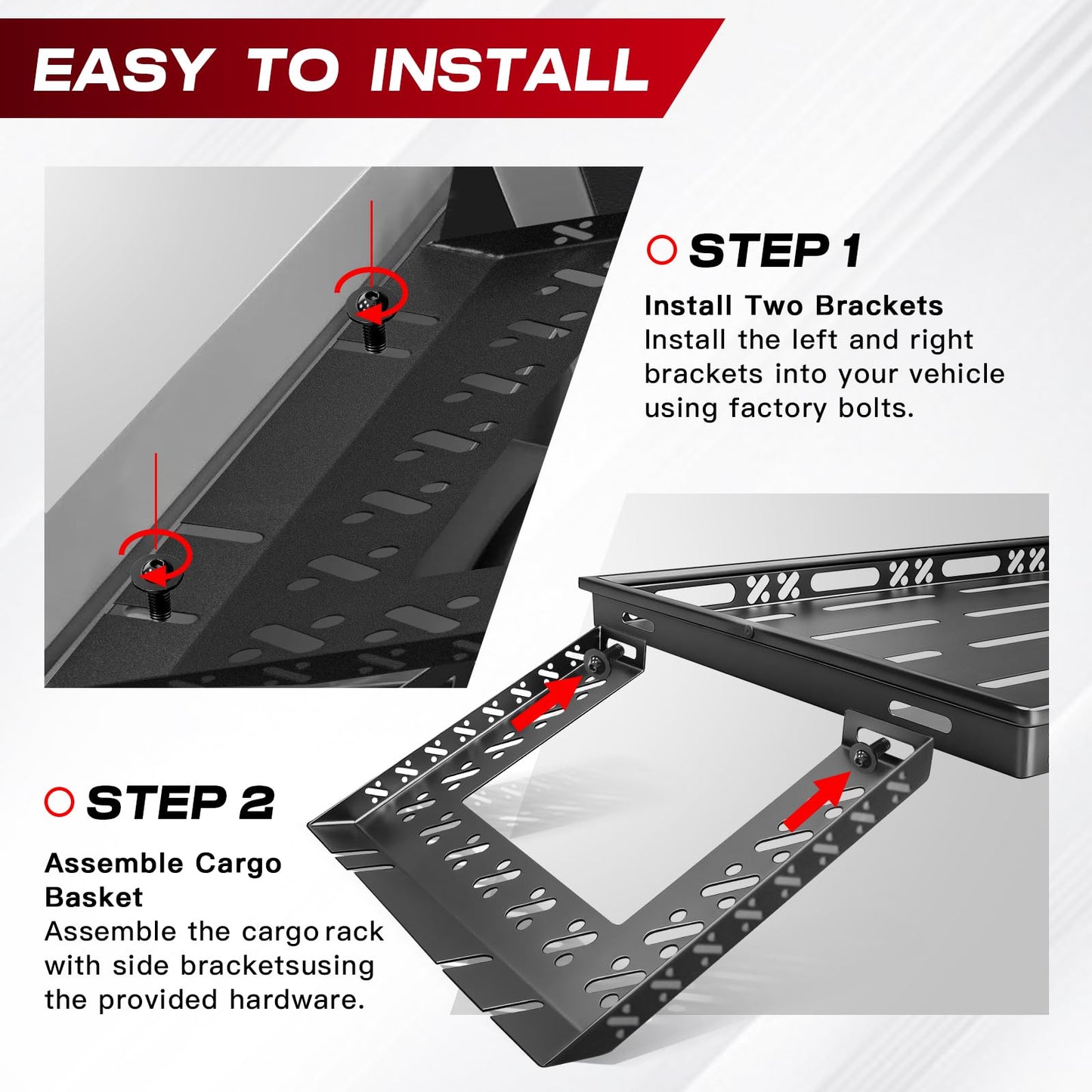 EASY TO INSTALL

STEP 1

Install Two Brackets
Install the left and right brackets into your vehicle using factory bolts.

STEP 2

Assemble Cargo Basket
Assemble the cargo rack with side bracketsusing the provided hardware.