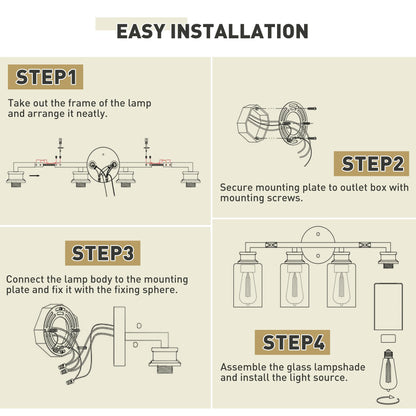 EASY INSTALLATION

STEP1

Take out the frame of the lamp and arrange it neatly.

STEP2

Secure mounting plate to outlet box with mounting screws.

STEP3

Connect the lamp body to the mounting plate and fix it with the fixing sphere.

STEP4

Assemble the glass lampshade and install the light source.