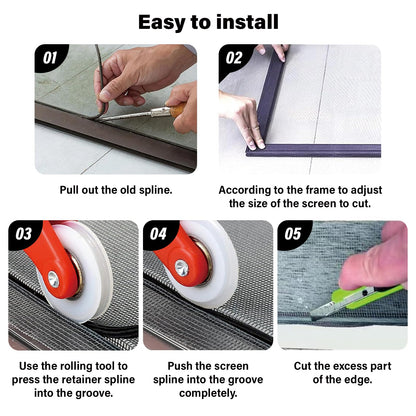 Easy to install

01

Pull out the old spline.

02

According to the frame to adjust the size of the screen to cut.

03

Use the rolling tool to press the retainer spline into the groove.

04

Push the screen spline into the groove completely.

05

Cut the excess part of the edge.