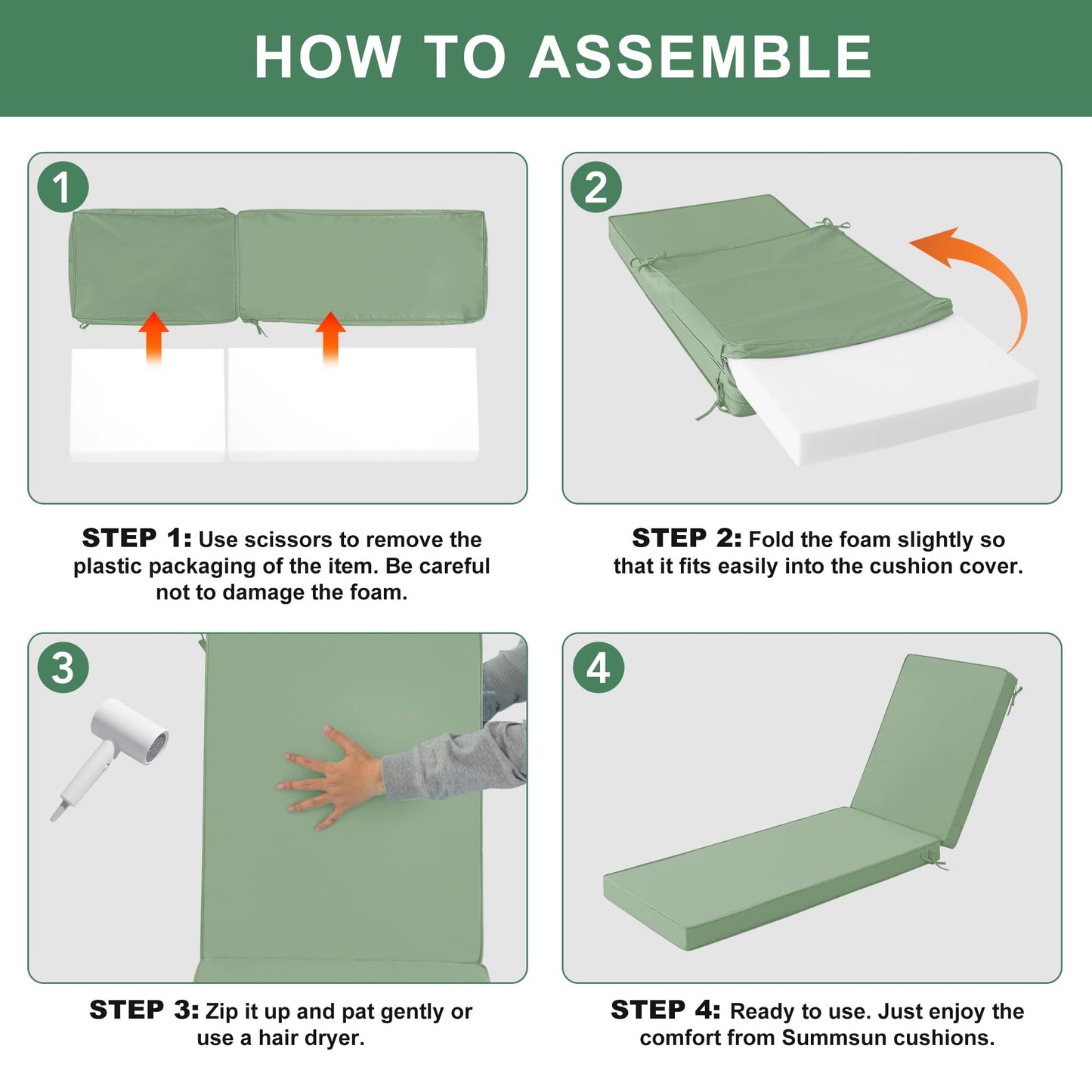 HOW TO ASSEMBLE

1

STEP 1: Use scissors to remove the plastic packaging of the item. Be careful not to damage the foam.

2

STEP 2: Fold the foam slightly so that it fits easily into the cushion cover.

3

STEP 3: Zip it up and pat gently or use a hair dryer.

4

STEP 4: Ready to use. Just enjoy the comfort from Summsun cushions.