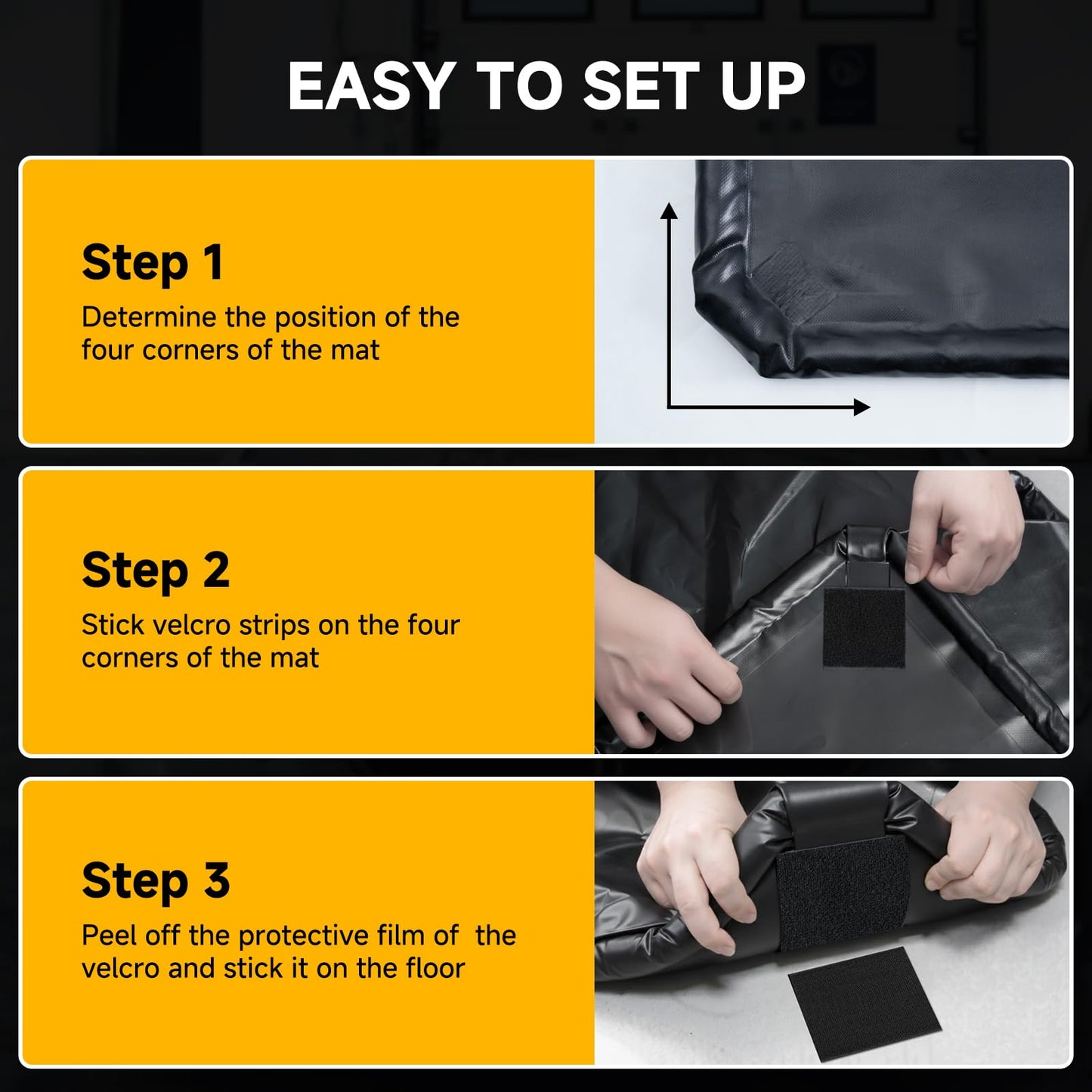 EASY TO SET UP

Step 1
Determine the position of the four corners of the mat

Step 2
Stick velcro strips on the four corners of the mat

Step 3
Peel off the protective film of  the velcro and stick it on the floor