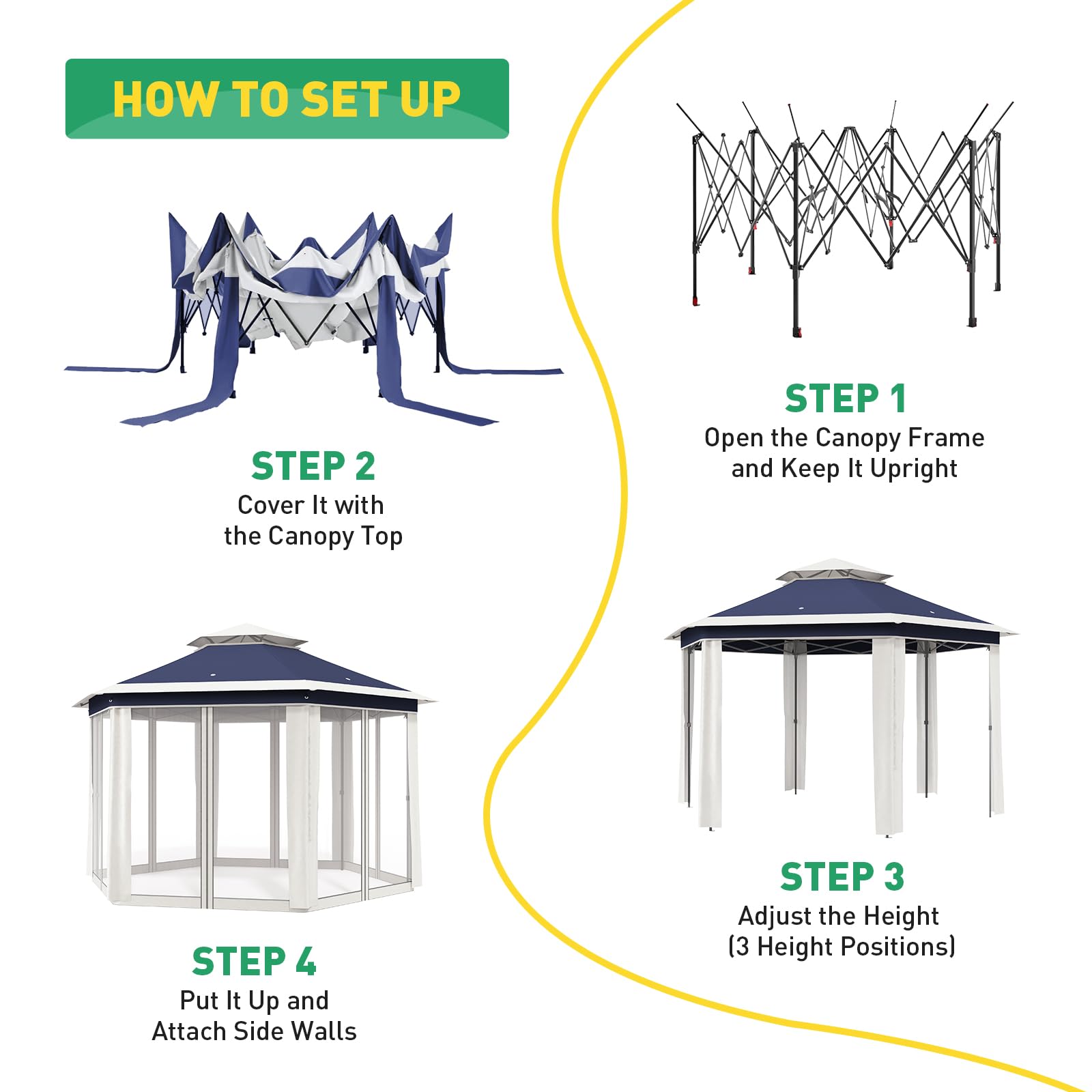 HOW TO SET UP

STEP 1
Open the Canopy Frame and Keep It Upright

STEP 2
Cover It with the Canopy Top

STEP 3
Adjust the Height (3 Height Positions)

STEP 4
Put It Up and Attach Side Walls