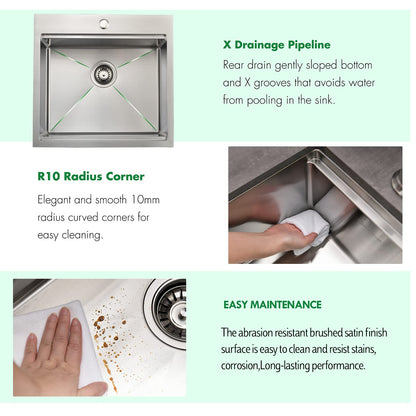 X Drainage Pipeline

Rear drain gently sloped bottom and X grooves that avoids water from pooling in the sink.

R10 Radius Corner

Elegant and smooth 10mm radius curved corners for easy cleaning.

EASY MAINTENANCE

The abrasion resistant brushed satin finish surface is easy to clean and resist stains, corrosion,Long-lasting performance.