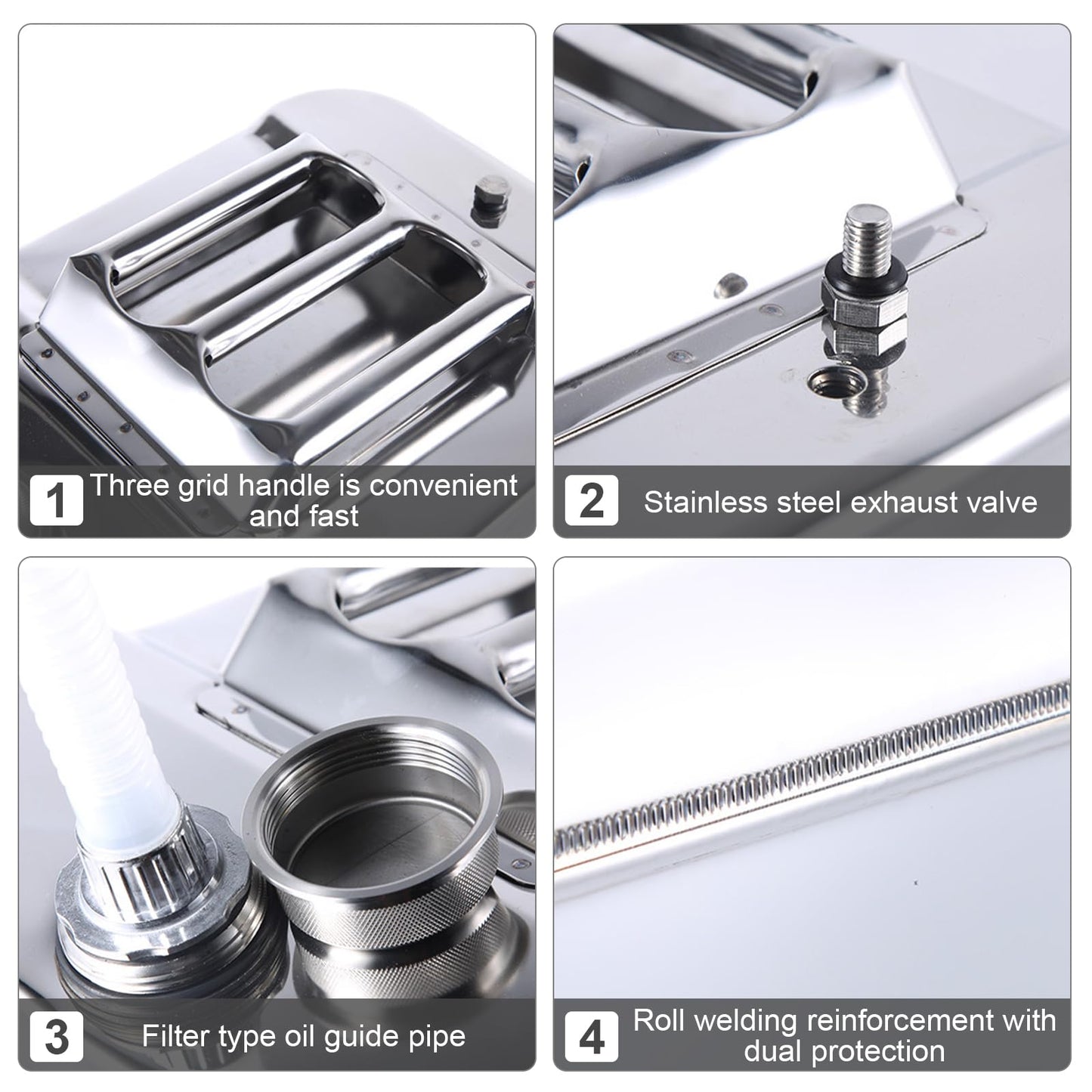 1 Three grid handle is convenient and fast

2 Stainless steel exhaust valve

3 Filter type oil guide pipe

4 Roll welding reinforcement with dual protection