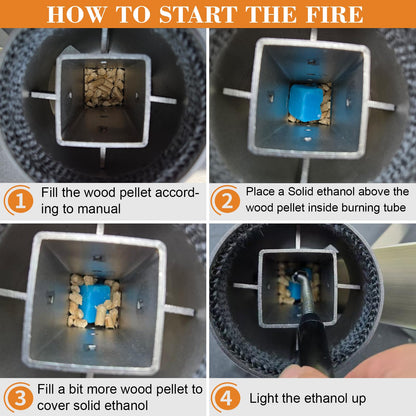 HOW TO START THE FIRE

1 Fill the wood pellet according to manual

2 Place a Solid ethanol above the wood pellet inside burning tube

3 Fill a bit more wood pellet to cover solid ethanol

4 Light the ethanol up