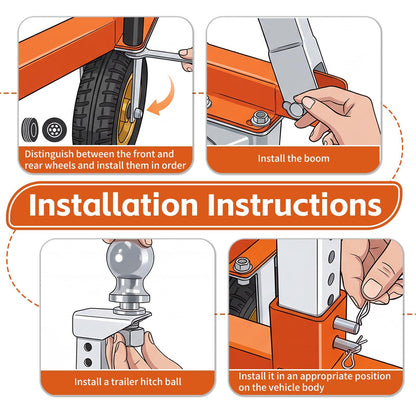 Distinguish between the front and rear wheels and install them in order

Install the boom

Installation Instructions

Install a trailer hitch ball

Install it in an appropriate position on the vehicle body