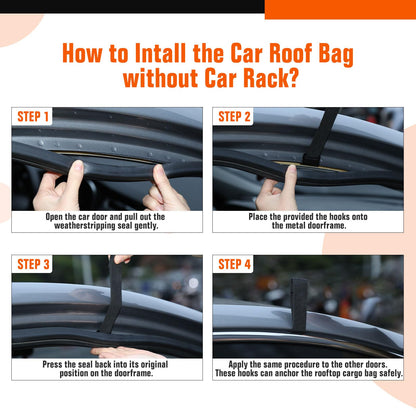 How to Intall the Car Roof Bag without Car Rack?

STEP 1

Open the car door and pull out the weatherstripping seal gently.

STEP 2

Place the provided the hooks onto the metal doorframe.

STEP 3

Press the seal back into its original position on the doorframe.

STEP 4

Apply the same procedure to the other doors. These hooks can anchor the rooftop cargo bag safely.