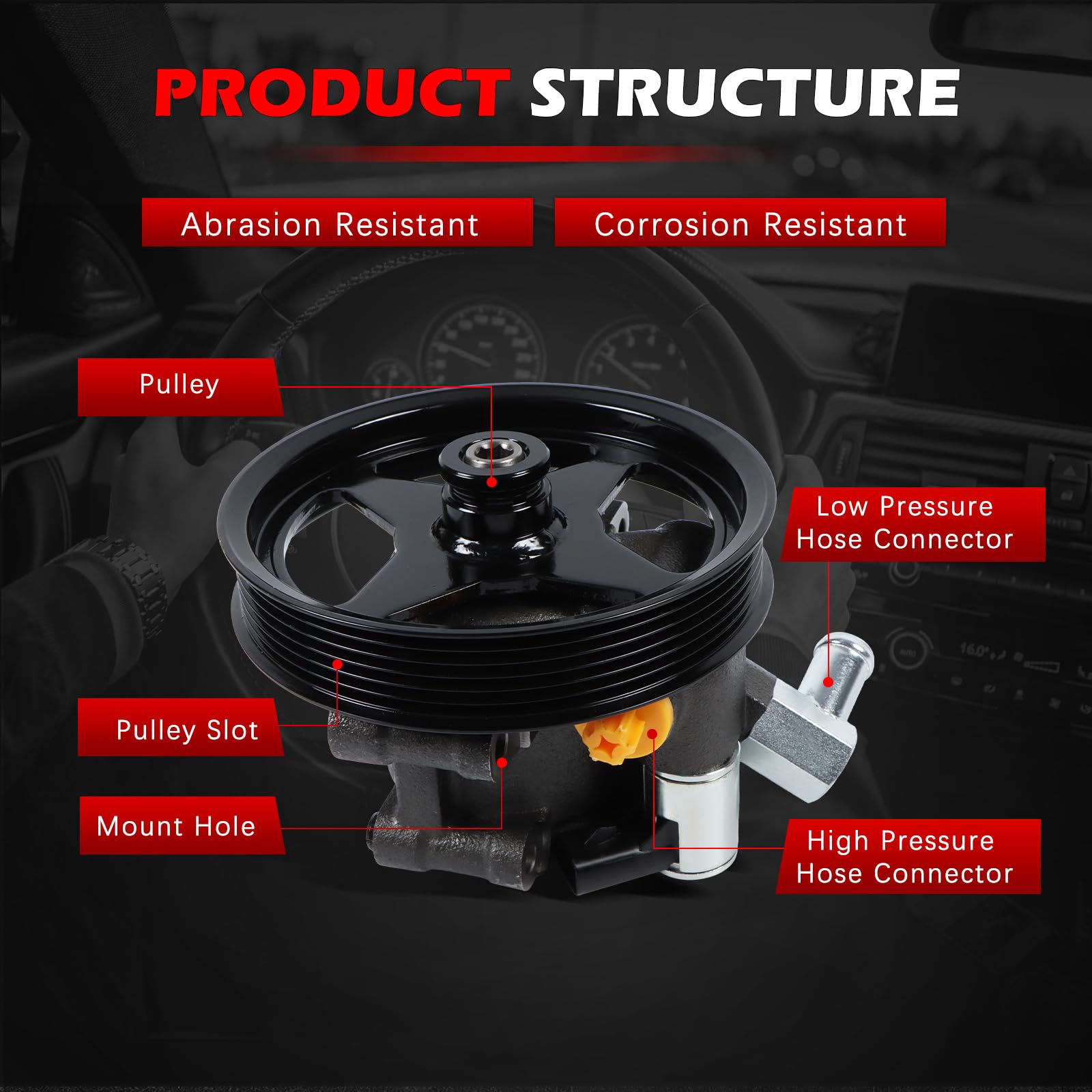 PRODUCT STRUCTURE

Abrasion Resistant

Corrosion Resistant

Pulley

Low Pressure Hose Connector

Pulley Slot

Mount Hole

High Pressure Hose Connector