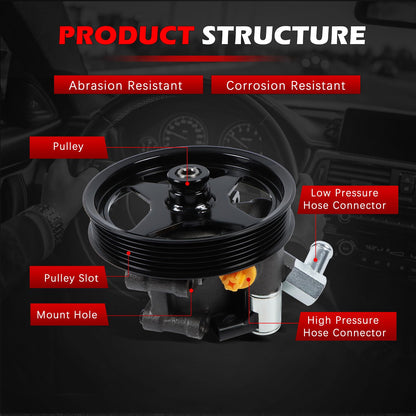 PRODUCT STRUCTURE

Abrasion Resistant

Corrosion Resistant

Pulley

Low Pressure Hose Connector

Pulley Slot

Mount Hole

High Pressure Hose Connector