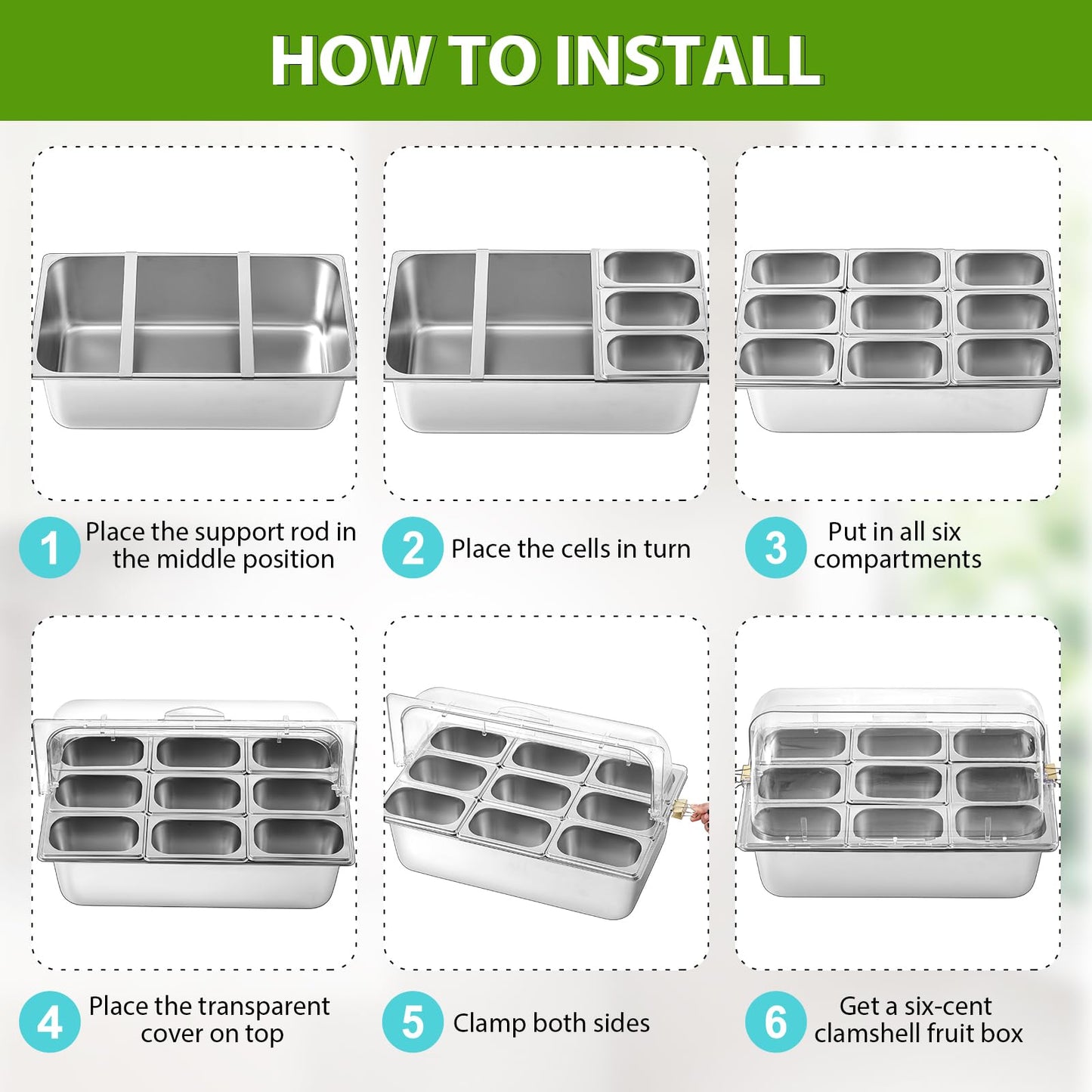 HOW TO INSTALL

1 Place the support rod in the middle position

2 Place the cells in turn

3 Put in all six compartments

4 Place the transparent cover on top

5 Clamp both sides

6 Get a six-cent clamshell fruit box