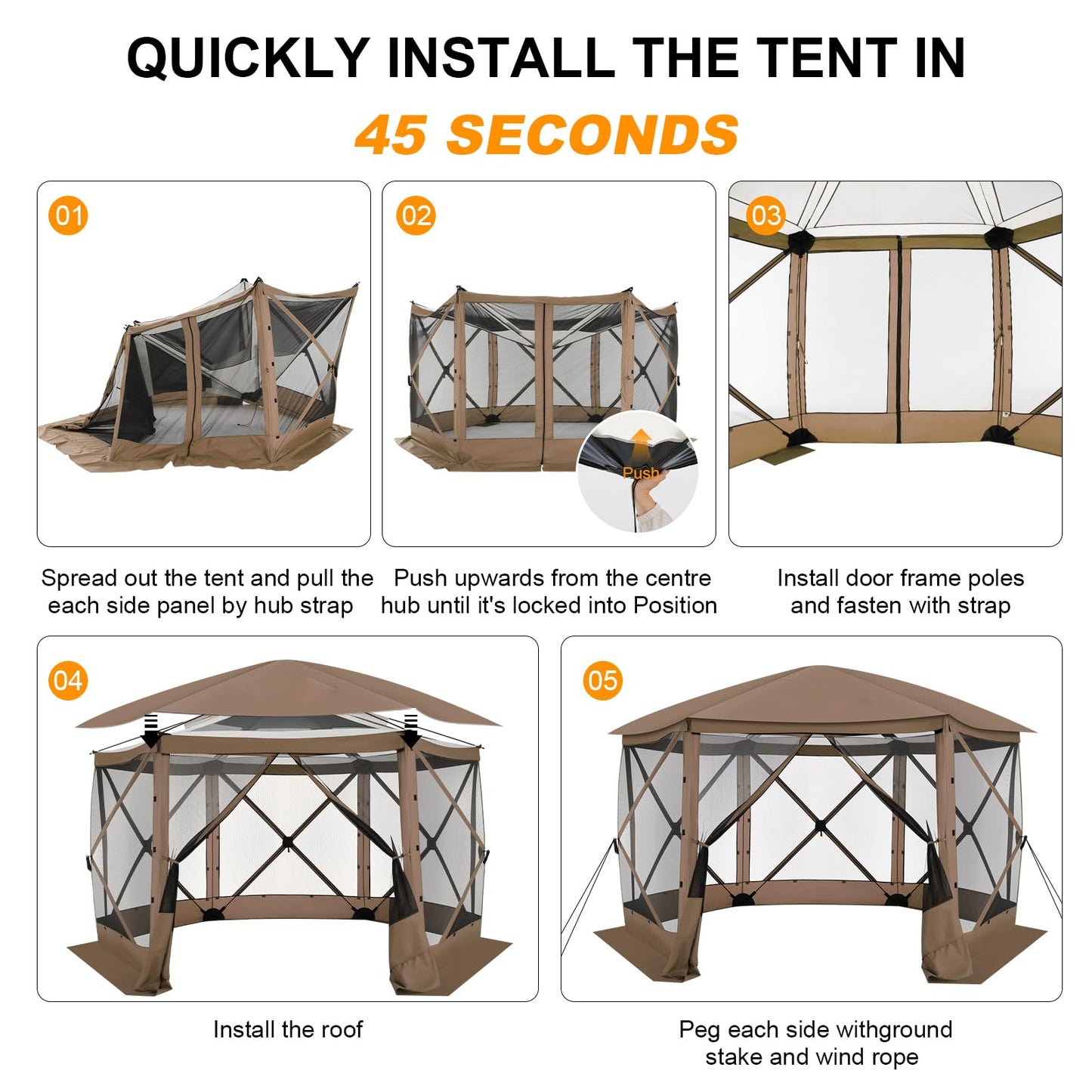 QUICKLY INSTALL THE TENT IN

45 SECONDS

01

Spread out the tent and pull the each side panel by hub strap

02

Push

Push upwards from the centre hub until it's locked into Position

03

Install door frame poles and fasten with strap

04

Install the roof

05

Peg each side withground stake and wind rope