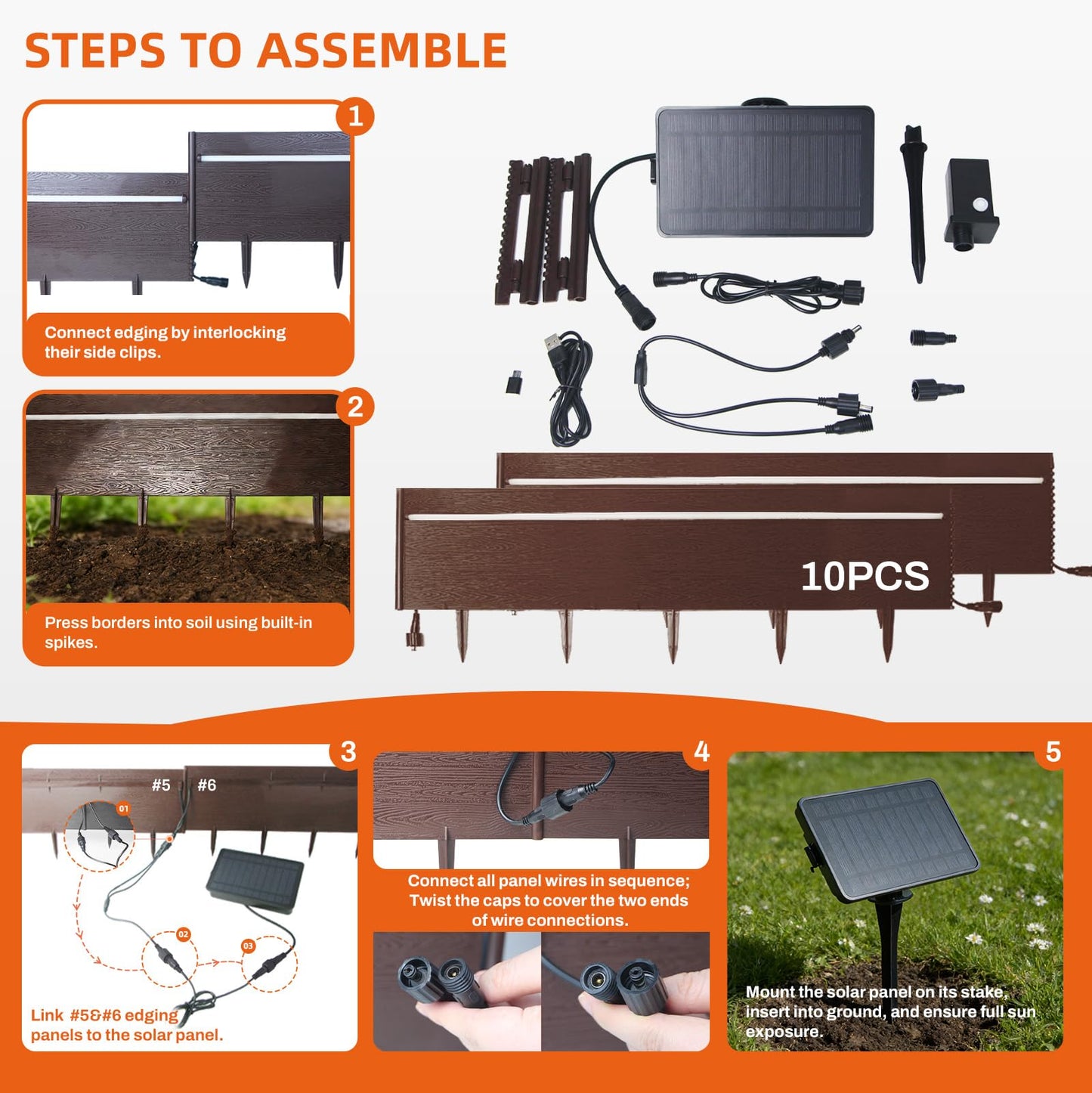 STEPS TO ASSEMBLE

1

Connect edging by interlocking their side clips.

2

Press borders into soil using built-in spikes.

10PCS

3

#5 #6

01

02

03

Link #5&#6 edging panels to the solar panel.

4

Connect all panel wires in sequence; Twist the caps to cover the two ends of wire connections.

5

Mount the solar panel on its stake, insert into ground, and ensure full sun exposure.