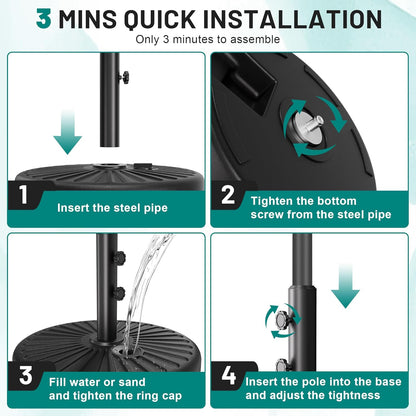 3 MINS QUICK INSTALLATION
Only 3 minutes to assemble

1 Insert the steel pipe

2 Tighten the bottom screw from the steel pipe

3 Fill water or sand and tighten the ring cap

4 Insert the pole into the base and adjust the tightness